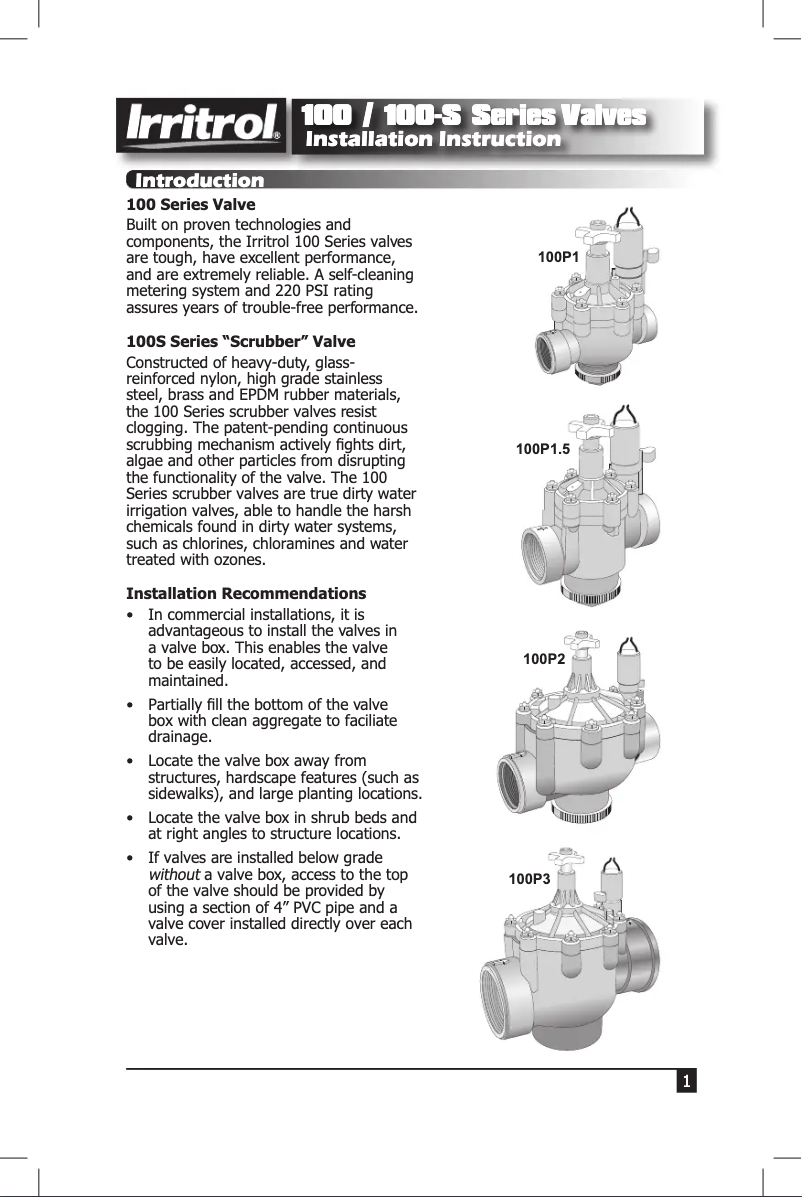 Irritrol®

100 / 100-S Series Valves
Installation Instruction

Introduction

100 Series Valve
Built on proven technologies and components, the Irritrol 100 Series valves are tough, have excellent performance, and are extremely reliable. A self-cleaning metering system and 220 PSI rating assures years of trouble-free performance.

100S Series “Scrubber” Valve
Constructed of heavy-duty, glass-reinforced nylon, high grade stainless steel, brass and EPDM rubber materials, the 100 Series scrubber valves resist clogging. The patent-pending continuous scrubbing mechanism actively fights dirt, algae and other particles from disrupting the functionality of the valve. The 100 Series scrubber valves are true dirty water irrigation valves, able to handle the harsh chemicals found in dirty water systems, such as chlorines, chloramines and water treated with ozones.

Installation Recommendations
• In commercial installations, it is advantageous to install the valves in a valve box. This enables the valve to be easily located, accessed, and maintained.
• Partially fill the bottom of the valve box with clean aggregate to faciliate drainage.
• Locate the valve box away from structures, hardscape features (such as sidewalks), and large planting locations.
• Locate the valve box in shrub beds and at right angles to structure locations.
• If valves are installed below grade without a valve box, access to the top of the valve should be provided by using a section of 4” PVC pipe and a valve cover installed directly over each valve.

100P1

100P1.5

100P2

100P3

1