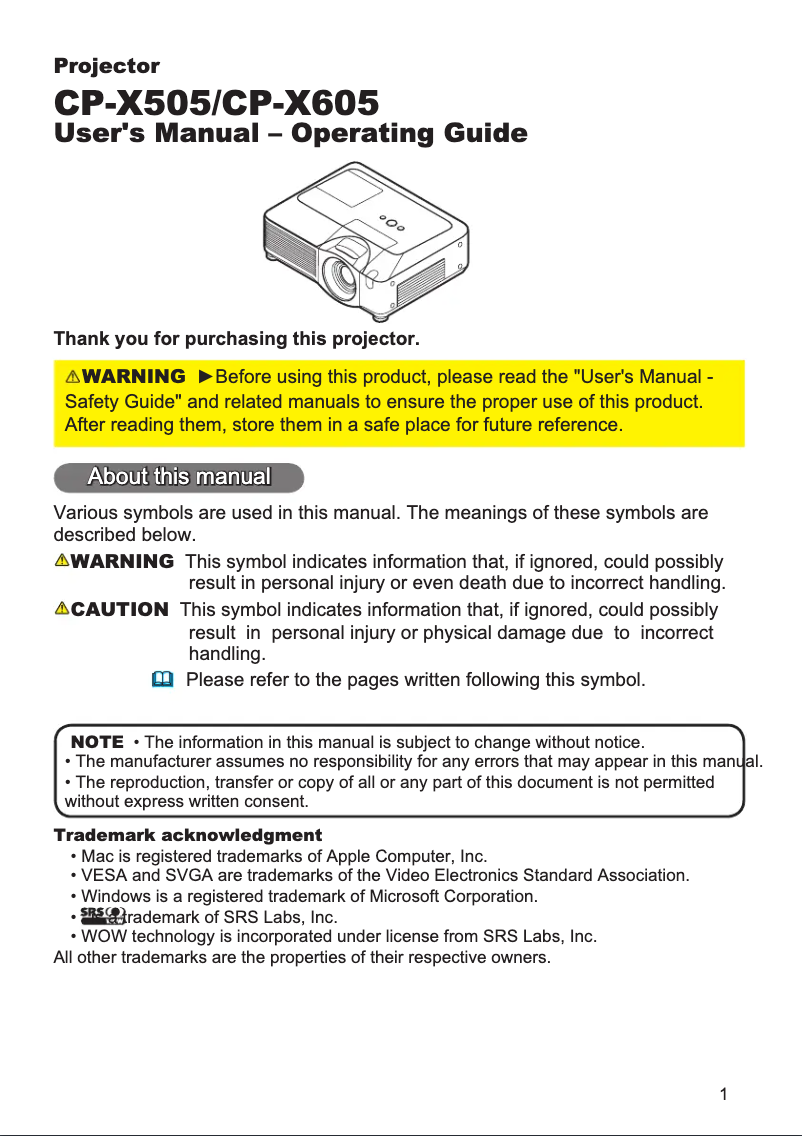 Projector

CP-X505/CP-X605
User's Manual – Operating Guide

Thank you for purchasing this projector.

WARNING ►Before using this product, please read the "User's Manual - Safety Guide" and related manuals to ensure the proper use of this product. After reading them, store them in a safe place for future reference.

About this manual

Various symbols are used in this manual. The meanings of these symbols are described below.

WARNING This symbol indicates information that, if ignored, could possibly result in personal injury or even death due to incorrect handling.

CAUTION This symbol indicates information that, if ignored, could possibly result in personal injury or physical damage due to incorrect handling.

Please refer to the pages written following this symbol.

NOTE • The information in this manual is subject to change without notice.
• The manufacturer assumes no responsibility for any errors that may appear in this manual.
• The reproduction, transfer or copy of all or any part of this document is not permitted without express written consent.

Trademark acknowledgment
• Mac is registered trademarks of Apple Computer, Inc.
• VESA and SVGA are trademarks of the Video Electronics Standard Association.
• Windows is a registered trademark of Microsoft Corporation.
• SRS trademark of SRS Labs, Inc.
• WOW technology is incorporated under license from SRS Labs, Inc.
All other trademarks are the properties of their respective owners.

1