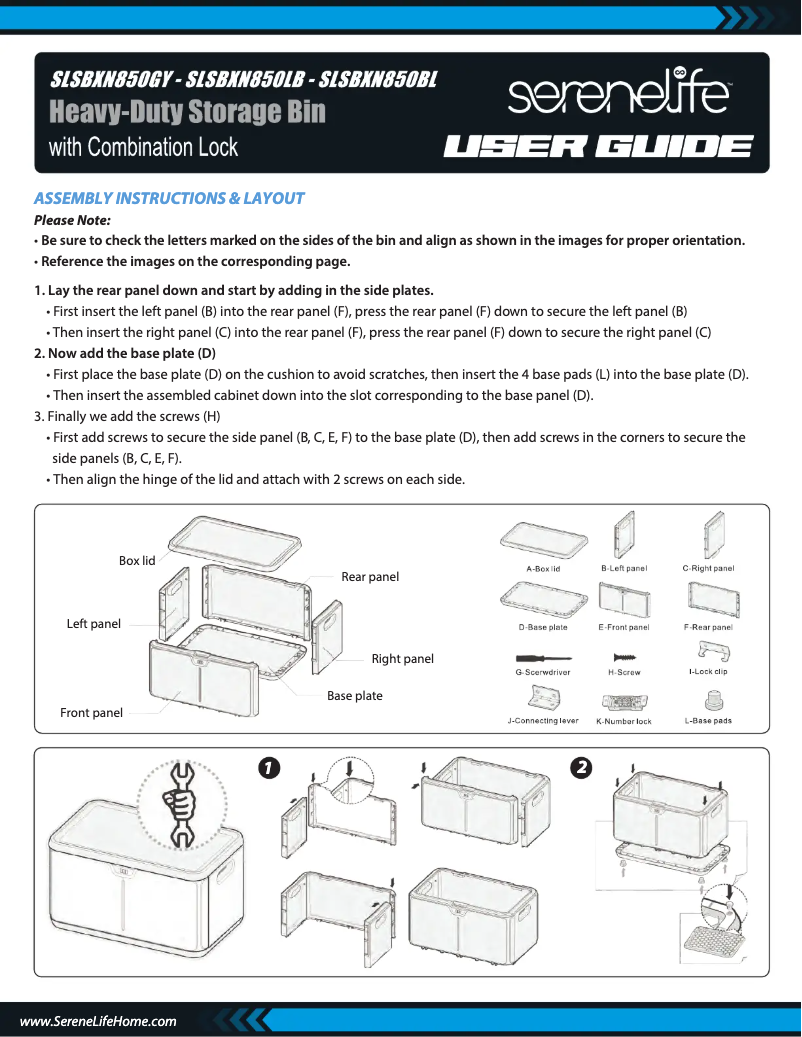 SLSBXN850GY - SLSBXN850LB - SLSBXN850BL
Heavy-Duty Storage Bin
with Combination Lock

serenelife
USER GUIDE

ASSEMBLY INSTRUCTIONS & LAYOUT
Please Note:
• Be sure to check the letters marked on the sides of the bin and align as shown in the images for proper orientation.
• Reference the images on the corresponding page.

1. Lay the rear panel down and start by adding in the side plates.
• First insert the left panel (B) into the rear panel (F), press the rear panel (F) down to secure the left panel (B)
• Then insert the right panel (C) into the rear panel (F), press the rear panel (F) down to secure the right panel (C)
2. Now add the base plate (D)
• First place the base plate (D) on the cushion to avoid scratches, then insert the 4 base pads (L) into the base plate (D).
• Then insert the assembled cabinet down into the slot corresponding to the base panel (D).
3. Finally we add the screws (H)
• First add screws to secure the side panel (B, C, E, F) to the base plate (D), then add screws in the corners to secure the side panels (B, C, E, F).
• Then align the hinge of the lid and attach with 2 screws on each side.

Box lid
Rear panel
Left panel
Right panel
Base plate
Front panel

A-Box lid
B-Left panel
C-Right panel
D-Base plate
E-Front panel
F-Rear panel
G-Scerwdriver
H-Screw
I-Lock clip
J-Connecting lever
K-Number lock
L-Base pads

1
2

www.SereneLifeHome.com