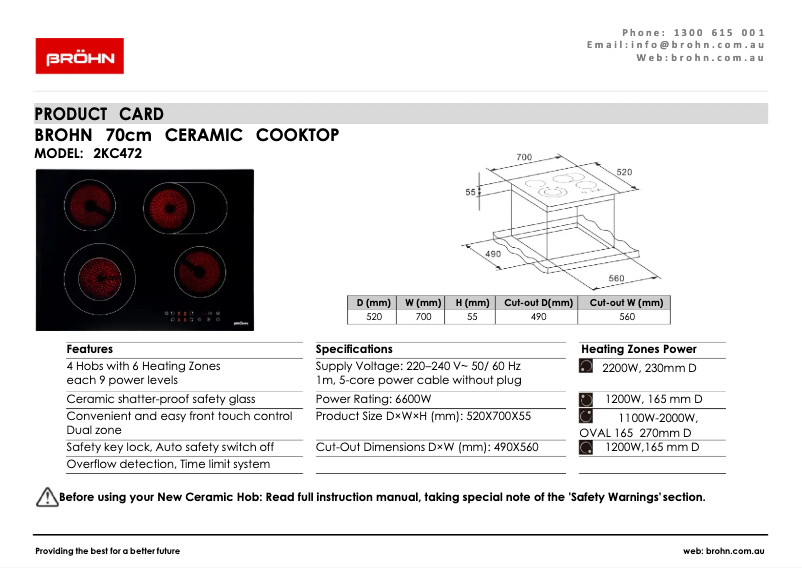 BRÖHN

Phone: 1300 615 001
Email:info@brohn.com.au
Web:brohn.com.au

PRODUCT CARD
BROHN 70cm CERAMIC COOKTOP
MODEL: 2KC472

700
520
55
490
560

| D (mm) | W (mm) | H (mm) | Cut-out D(mm) | Cut-out W (mm) |
|---|---|---|---|---|
| 520 | 700 | 55 | 490 | 560 |

| Features | Specifications | Heating Zones Power |
|---|---|---|
| 4 Hobs with 6 Heating Zones each 9 power levels | Supply Voltage: 220–240 V~ 50/ 60 Hz 1m, 5-core power cable without plug | 2200W, 230mm D |
| Ceramic shatter-proof safety glass | Power Rating: 6600W | 1200W, 165 mm D |
| Convenient and easy front touch control Dual zone | Product Size D×W×H (mm): 520X700X55 | 1100W-2000W, OVAL 165 270mm D |
| Safety key lock, Auto safety switch off | Cut-Out Dimensions D×W (mm): 490X560 | 1200W,165 mm D |
| Overflow detection, Time limit system | | |

Before using your New Ceramic Hob: Read full instruction manual, taking special note of the 'Safety Warnings' section.

Providing the best for a better future
web: brohn.com.au