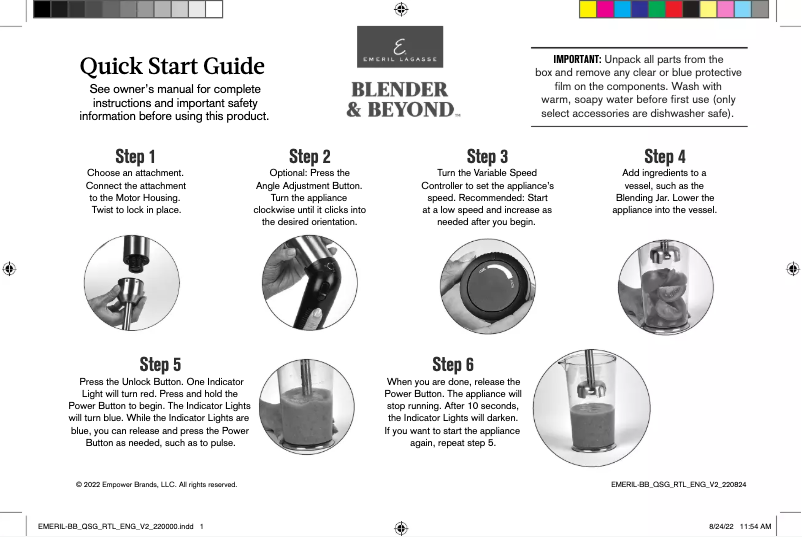 Quick Start Guide

See owner's manual for complete instructions and important safety information before using this product.

E
EMERIL LAGASSE

BLENDER & BEYOND™

IMPORTANT: Unpack all parts from the box and remove any clear or blue protective film on the components. Wash with warm, soapy water before first use (only select accessories are dishwasher safe).

Step 1
Choose an attachment. Connect the attachment to the Motor Housing. Twist to lock in place.

Step 2
Optional: Press the Angle Adjustment Button. Turn the appliance clockwise until it clicks into the desired orientation.

Step 3
Turn the Variable Speed Controller to set the appliance's speed. Recommended: Start at a low speed and increase as needed after you begin.

Step 4
Add ingredients to a vessel, such as the Blending Jar. Lower the appliance into the vessel.

Step 5
Press the Unlock Button. One Indicator Light will turn red. Press and hold the Power Button to begin. The Indicator Lights will turn blue. While the Indicator Lights are blue, you can release and press the Power Button as needed, such as to pulse.

Step 6
When you are done, release the Power Button. The appliance will stop running. After 10 seconds, the Indicator Lights will darken. If you want to start the appliance again, repeat step 5.

© 2022 Empower Brands, LLC. All rights reserved.

EMERIL-BB_QSG_RTL_ENG_V2_220824

EMERIL-BB_QSG_RTL_ENG_V2_220000.indd 1

8/24/22 11:54 AM