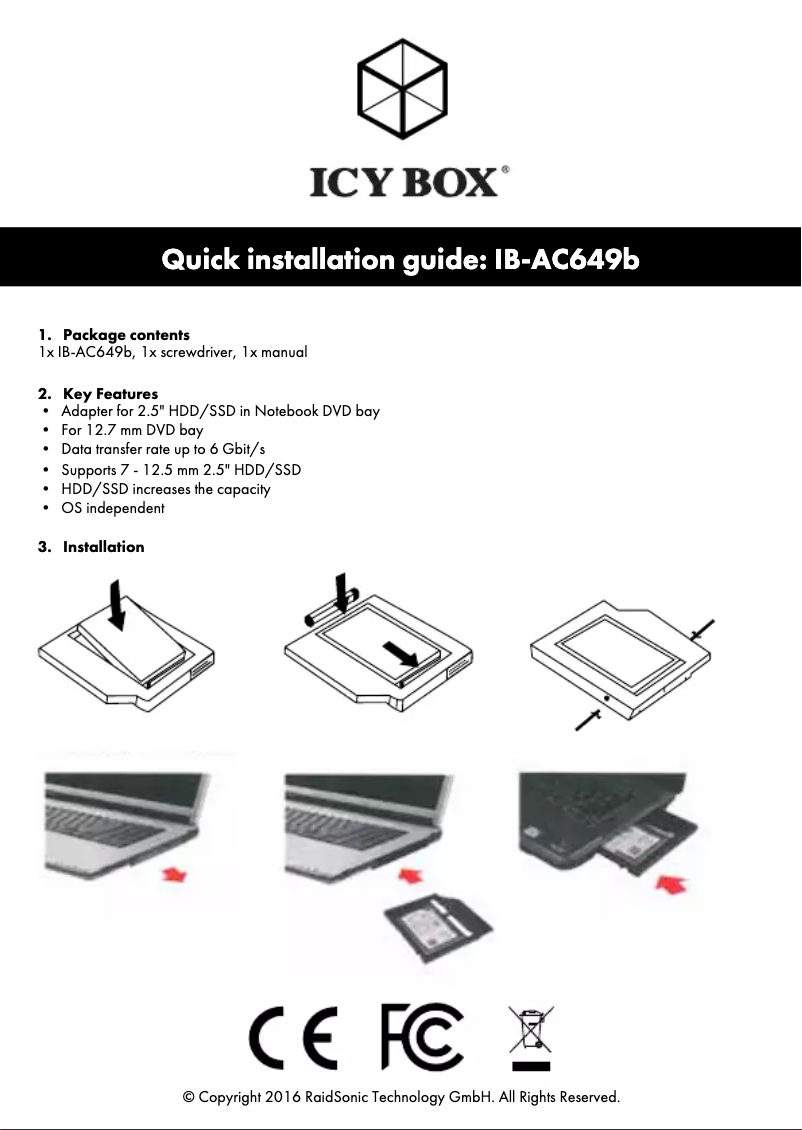 ICY BOX®

Quick installation guide: IB-AC649b

1. Package contents
1x IB-AC649b, 1x screwdriver, 1x manual

2. Key Features
• Adapter for 2.5" HDD/SSD in Notebook DVD bay
• For 12.7 mm DVD bay
• Data transfer rate up to 6 Gbit/s
• Supports 7 - 12.5 mm 2.5" HDD/SSD
• HDD/SSD increases the capacity
• OS independent

3. Installation

CE FC

© Copyright 2016 RaidSonic Technology GmbH. All Rights Reserved.