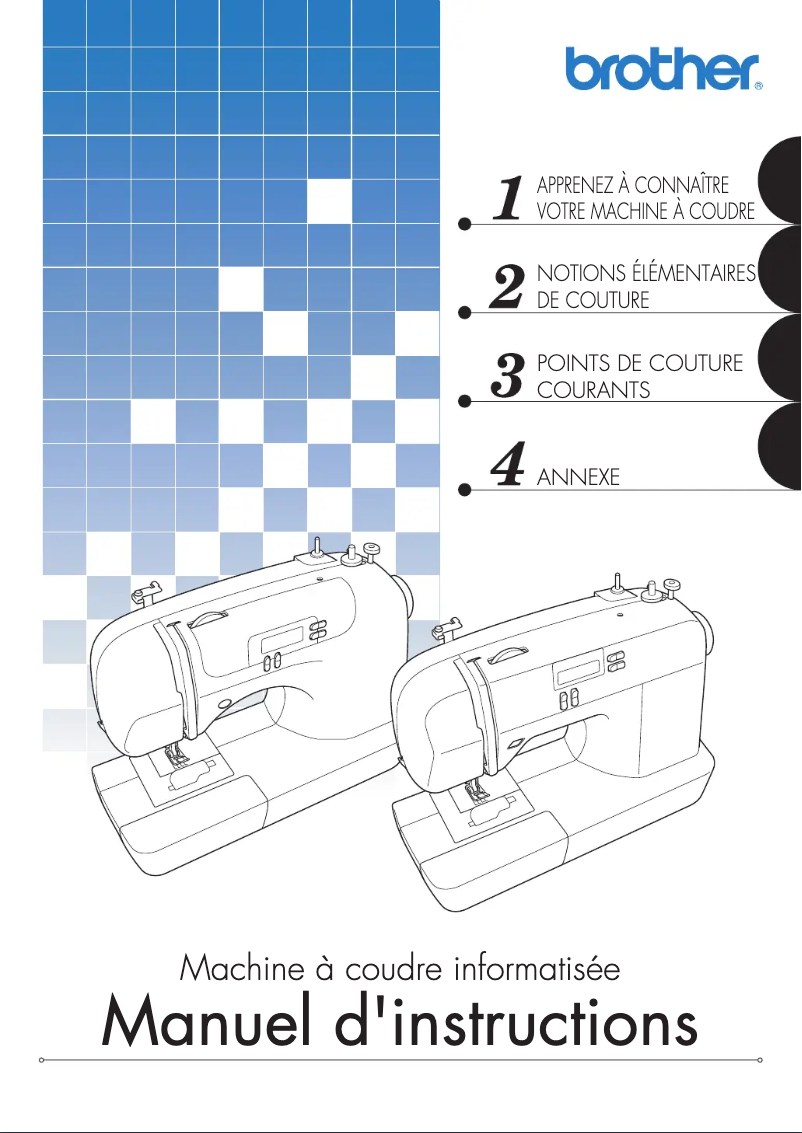 brother®

1 APPRENEZ À CONNAÎTRE VOTRE MACHINE À COUDRE

2 NOTIONS ÉLÉMENTAIRES DE COUTURE

3 POINTS DE COUTURE COURANTS

4 ANNEXE

Machine à coudre informatisée
Manuel d'instructions