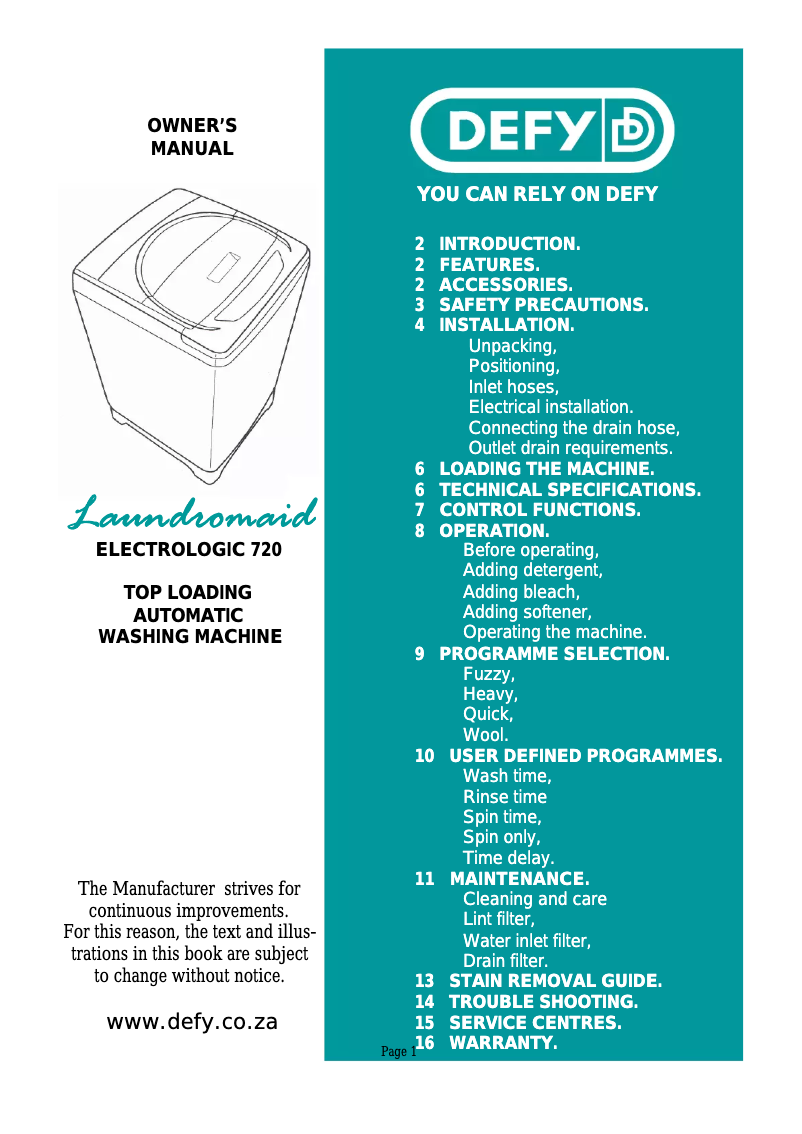 OWNER'S MANUAL

Laundromaid

ELECTROLOGIC 720

TOP LOADING AUTOMATIC WASHING MACHINE

The Manufacturer strives for continuous improvements. For this reason, the text and illustrations in this book are subject to change without notice.

www.defy.co.za

DEFY

YOU CAN RELY ON DEFY

2 INTRODUCTION.
2 FEATURES.
2 ACCESSORIES.
3 SAFETY PRECAUTIONS.
4 INSTALLATION.
Unpacking,
Positioning,
Inlet hoses,
Electrical installation.
Connecting the drain hose,
Outlet drain requirements.
6 LOADING THE MACHINE.
6 TECHNICAL SPECIFICATIONS.
7 CONTROL FUNCTIONS.
8 OPERATION.
Before operating,
Adding detergent,
Adding bleach,
Adding softener,
Operating the machine.
9 PROGRAMME SELECTION.
Fuzzy,
Heavy,
Quick,
Wool.
10 USER DEFINED PROGRAMMES.
Wash time,
Rinse time
Spin time,
Spin only,
Time delay.
11 MAINTENANCE.
Cleaning and care
Lint filter,
Water inlet filter,
Drain filter.
13 STAIN REMOVAL GUIDE.
14 TROUBLE SHOOTING.
15 SERVICE CENTRES.
16 WARRANTY.

Page 1