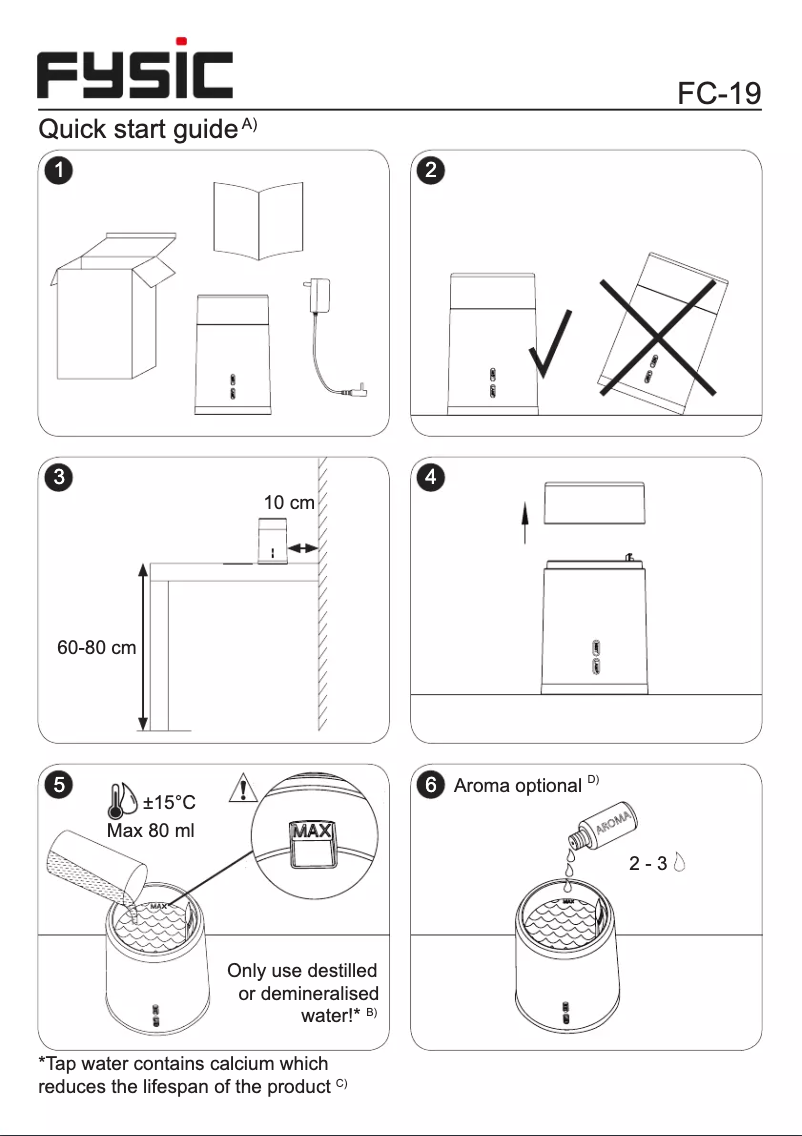 FYSIC

FC-19

Quick start guide $^{A)}$

1

2

3

10 cm

60-80 cm

4

5

±15°C
Max 80 ml

MAX

MAX

Only use destilled or demineralised water!* $^{B)}$

6 Aroma optional $^{D)}$

AROMA

2 - 3

MAX

*Tap water contains calcium which reduces the lifespan of the product $^{C)}$