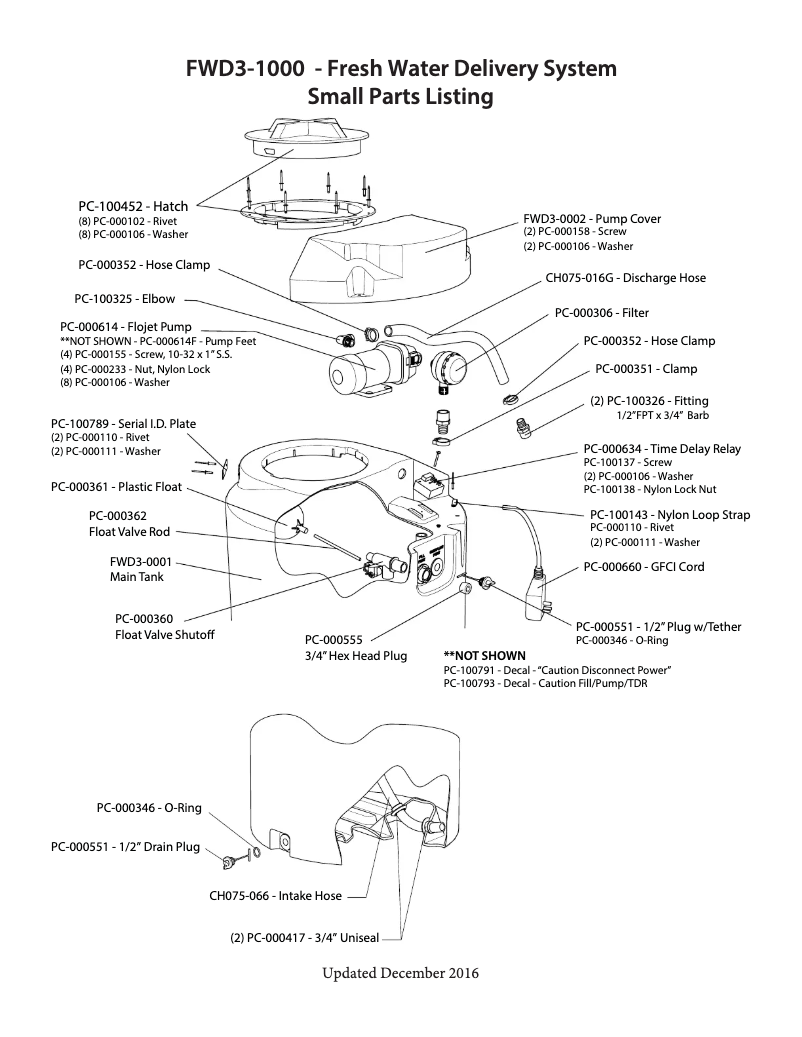 FWD3-1000 - Fresh Water Delivery System
Small Parts Listing

PC-100452 - Hatch
(8) PC-000102 - Rivet
(8) PC-000106 - Washer

PC-000352 - Hose Clamp

PC-100325 - Elbow

PC-000614 - Flojet Pump
**NOT SHOWN - PC-000614F - Pump Feet
(4) PC-000155 - Screw, 10-32 x 1" S.S.
(4) PC-000233 - Nut, Nylon Lock
(8) PC-000106 - Washer

PC-100789 - Serial I.D. Plate
(2) PC-000110 - Rivet
(2) PC-000111 - Washer

PC-000361 - Plastic Float

PC-000362
Float Valve Rod

FWD3-0001
Main Tank

PC-000360
Float Valve Shutoff

FWD3-0002 - Pump Cover
(2) PC-000158 - Screw
(2) PC-000106 - Washer

CH075-016G - Discharge Hose

PC-000306 - Filter

PC-000352 - Hose Clamp

PC-000351 - Clamp

(2) PC-100326 - Fitting
1/2"FPT x 3/4" Barb

PC-000634 - Time Delay Relay
PC-100137 - Screw
(2) PC-000106 - Washer
PC-100138 - Nylon Lock Nut

PC-100143 - Nylon Loop Strap
PC-000110 - Rivet
(2) PC-000111 - Washer

PC-000660 - GFCI Cord

PC-000551 - 1/2" Plug w/Tether
PC-000346 - O-Ring

PC-000555
3/4" Hex Head Plug

**NOT SHOWN
PC-100791 - Decal - "Caution Disconnect Power"
PC-100793 - Decal - Caution Fill/Pump/TDR

PC-000346 - O-Ring

PC-000551 - 1/2" Drain Plug

CH075-066 - Intake Hose

(2) PC-000417 - 3/4" Uniseal

Updated December 2016