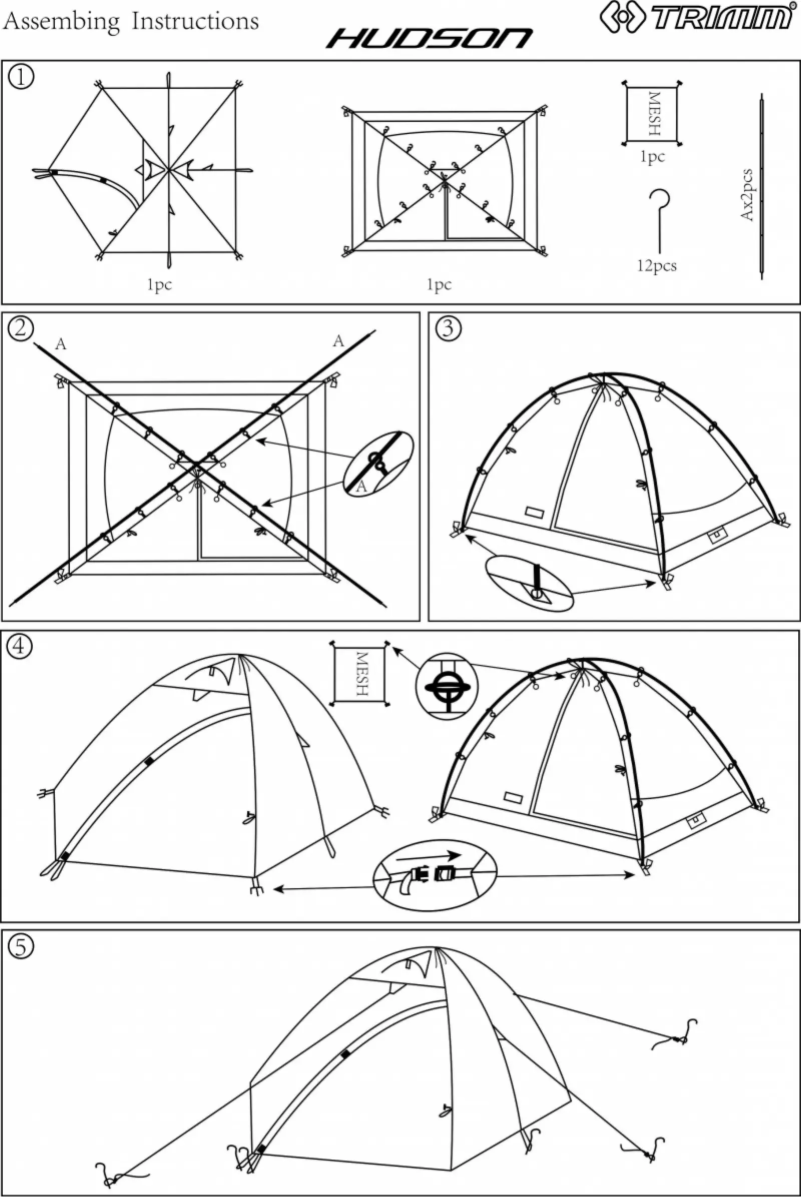 Assembing Instructions

HUDSON

TRIMM®

①

1pc

1pc

MESH

1pc

12pcs

Ax2pcs

②

A

A

A

③

④

MESH

⑤