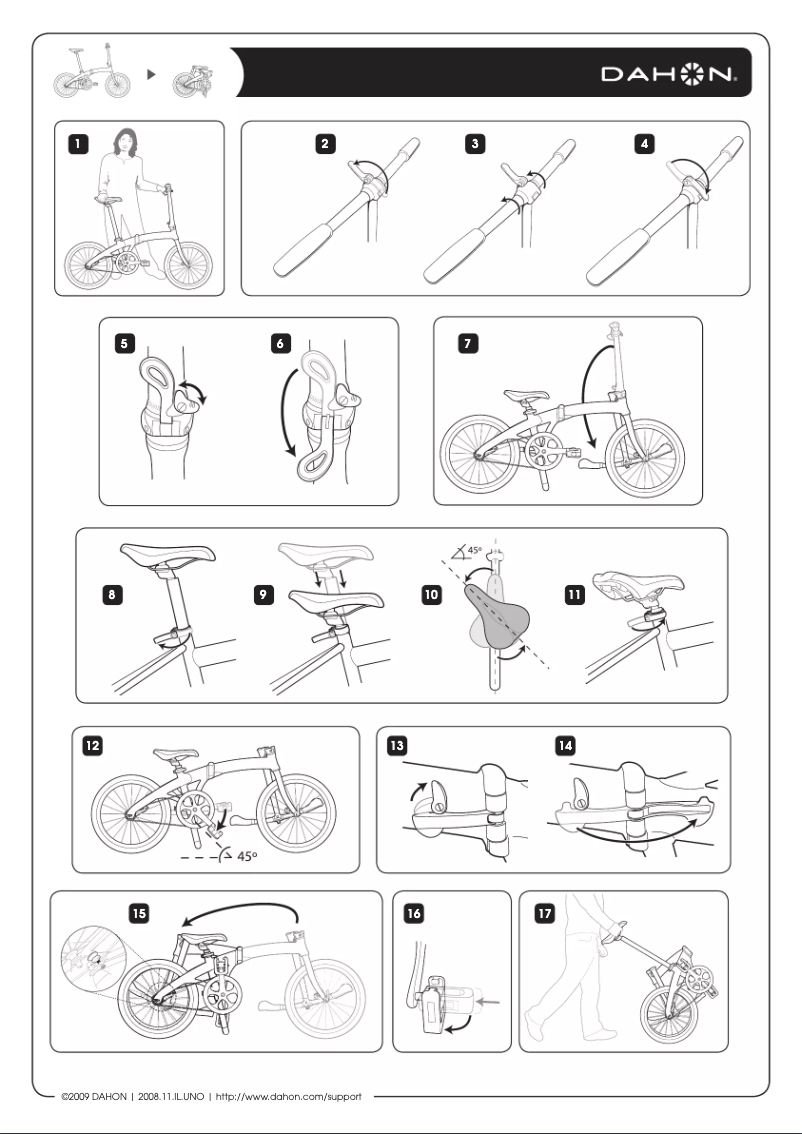 DAHON

1

2

3

4

5

6

7

8

9

10

45°

11

12

45°

13

14

15

16

17

©2009 DAHON | 2008.11.IL.UNO | http://www.dahon.com/support