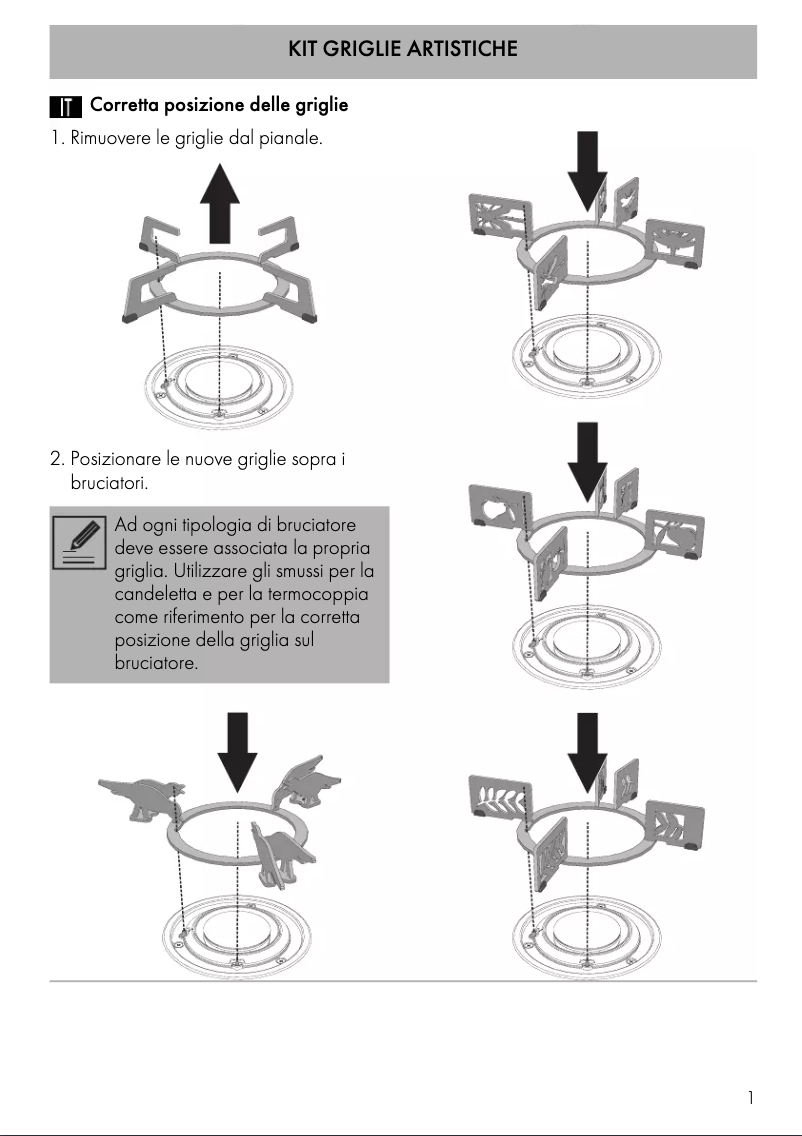 KIT GRIGLIE ARTISTICHE

IT Corretta posizione delle griglie

1. Rimuovere le griglie dal pianale.

2. Posizionare le nuove griglie sopra i bruciatori.

Ad ogni tipologia di bruciatore deve essere associata la propria griglia. Utilizzare gli smussi per la candeletta e per la termocoppia come riferimento per la corretta posizione della griglia sul bruciatore.

1