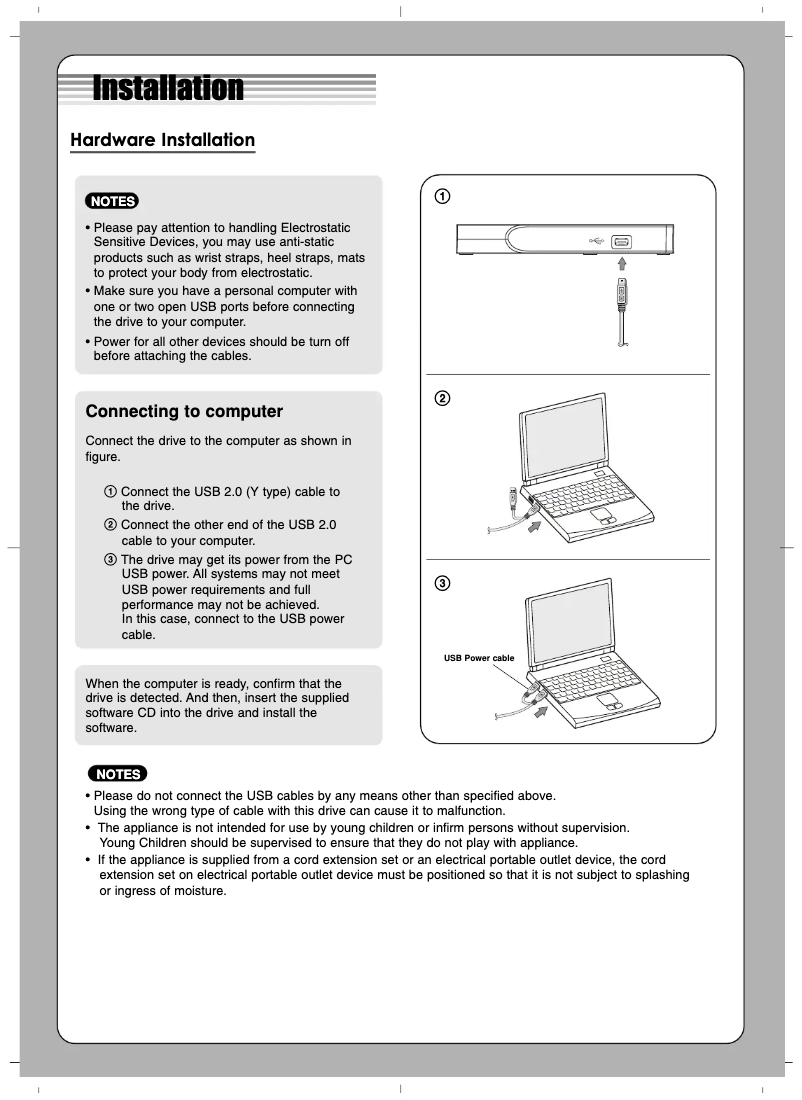 Installation

Hardware Installation

NOTES

• Please pay attention to handling Electrostatic Sensitive Devices, you may use anti-static products such as wrist straps, heel straps, mats to protect your body from electrostatic.
• Make sure you have a personal computer with one or two open USB ports before connecting the drive to your computer.
• Power for all other devices should be turn off before attaching the cables.

Connecting to computer

Connect the drive to the computer as shown in figure.

① Connect the USB 2.0 (Y type) cable to the drive.
② Connect the other end of the USB 2.0 cable to your computer.
③ The drive may get its power from the PC USB power. All systems may not meet USB power requirements and full performance may not be achieved. In this case, connect to the USB power cable.

When the computer is ready, confirm that the drive is detected. And then, insert the supplied software CD into the drive and install the software.

①

②

③

USB Power cable

NOTES

• Please do not connect the USB cables by any means other than specified above. Using the wrong type of cable with this drive can cause it to malfunction.
• The appliance is not intended for use by young children or infirm persons without supervision. Young Children should be supervised to ensure that they do not play with appliance.
• If the appliance is supplied from a cord extension set or an electrical portable outlet device, the cord extension set on electrical portable outlet device must be positioned so that it is not subject to splashing or ingress of moisture.