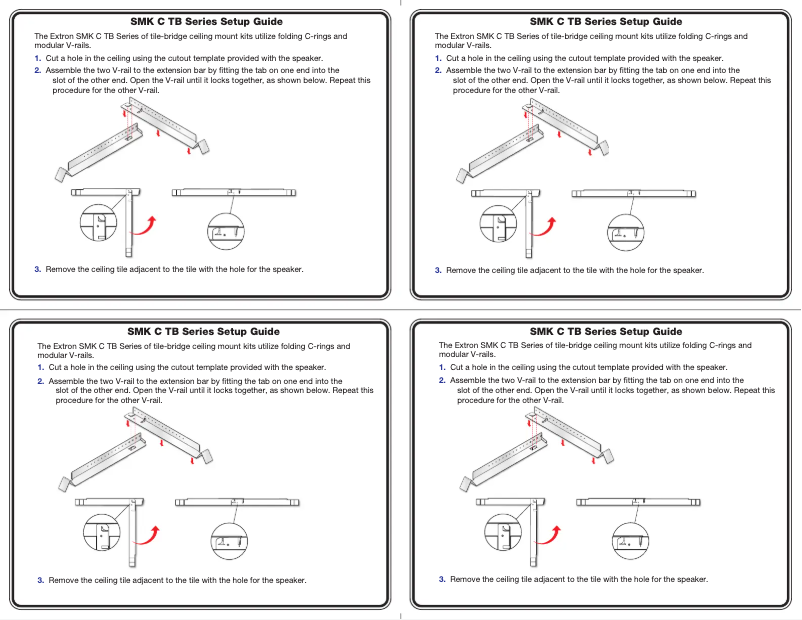 SMK C TB Series Setup Guide

The Extron SMK C TB Series of tile-bridge ceiling mount kits utilize folding C-rings and modular V-rails.

1. Cut a hole in the ceiling using the cutout template provided with the speaker.

2. Assemble the two V-rail to the extension bar by fitting the tab on one end into the slot of the other end. Open the V-rail until it locks together, as shown below. Repeat this procedure for the other V-rail.

3. Remove the ceiling tile adjacent to the tile with the hole for the speaker.

SMK C TB Series Setup Guide

The Extron SMK C TB Series of tile-bridge ceiling mount kits utilize folding C-rings and modular V-rails.

1. Cut a hole in the ceiling using the cutout template provided with the speaker.

2. Assemble the two V-rail to the extension bar by fitting the tab on one end into the slot of the other end. Open the V-rail until it locks together, as shown below. Repeat this procedure for the other V-rail.

3. Remove the ceiling tile adjacent to the tile with the hole for the speaker.

SMK C TB Series Setup Guide

The Extron SMK C TB Series of tile-bridge ceiling mount kits utilize folding C-rings and modular V-rails.

1. Cut a hole in the ceiling using the cutout template provided with the speaker.

2. Assemble the two V-rail to the extension bar by fitting the tab on one end into the slot of the other end. Open the V-rail until it locks together, as shown below. Repeat this procedure for the other V-rail.

3. Remove the ceiling tile adjacent to the tile with the hole for the speaker.

SMK C TB Series Setup Guide

The Extron SMK C TB Series of tile-bridge ceiling mount kits utilize folding C-rings and modular V-rails.

1. Cut a hole in the ceiling using the cutout template provided with the speaker.

2. Assemble the two V-rail to the extension bar by fitting the tab on one end into the slot of the other end. Open the V-rail until it locks together, as shown below. Repeat this procedure for the other V-rail.

3. Remove the ceiling tile adjacent to the tile with the hole for the speaker.