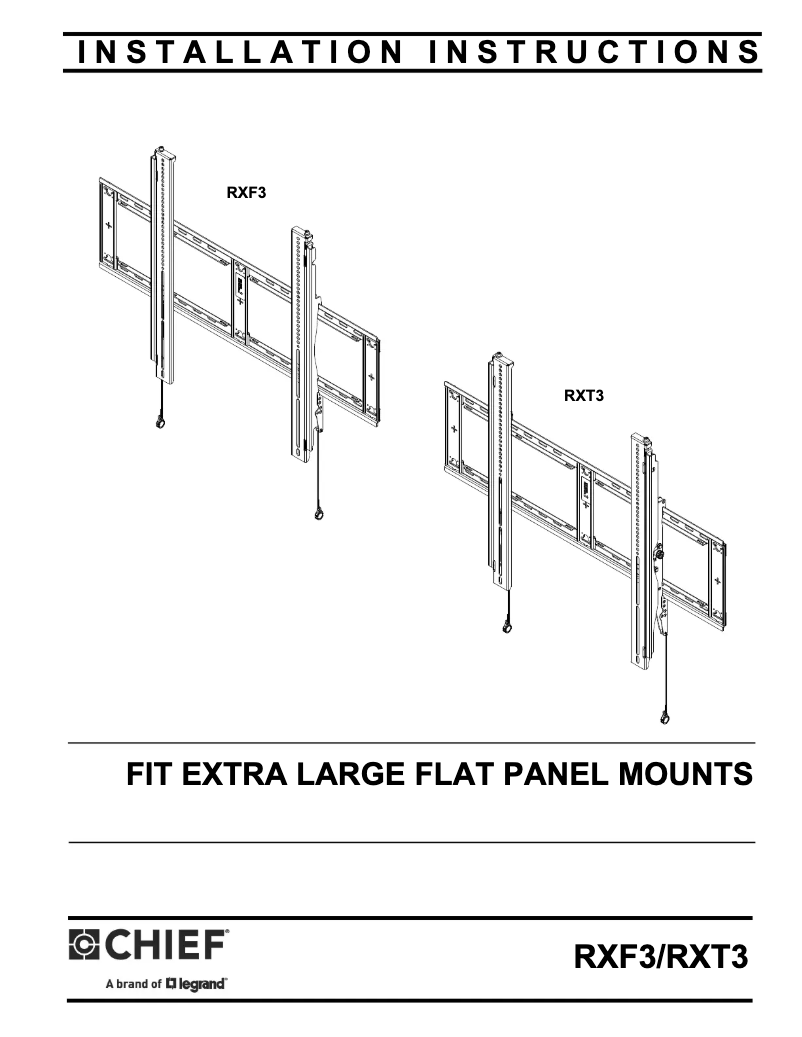 INSTALLATION INSTRUCTIONS

RXF3

RXT3

FIT EXTRA LARGE FLAT PANEL MOUNTS

CHIEF®

A brand of legrand®

RXF3/RXT3