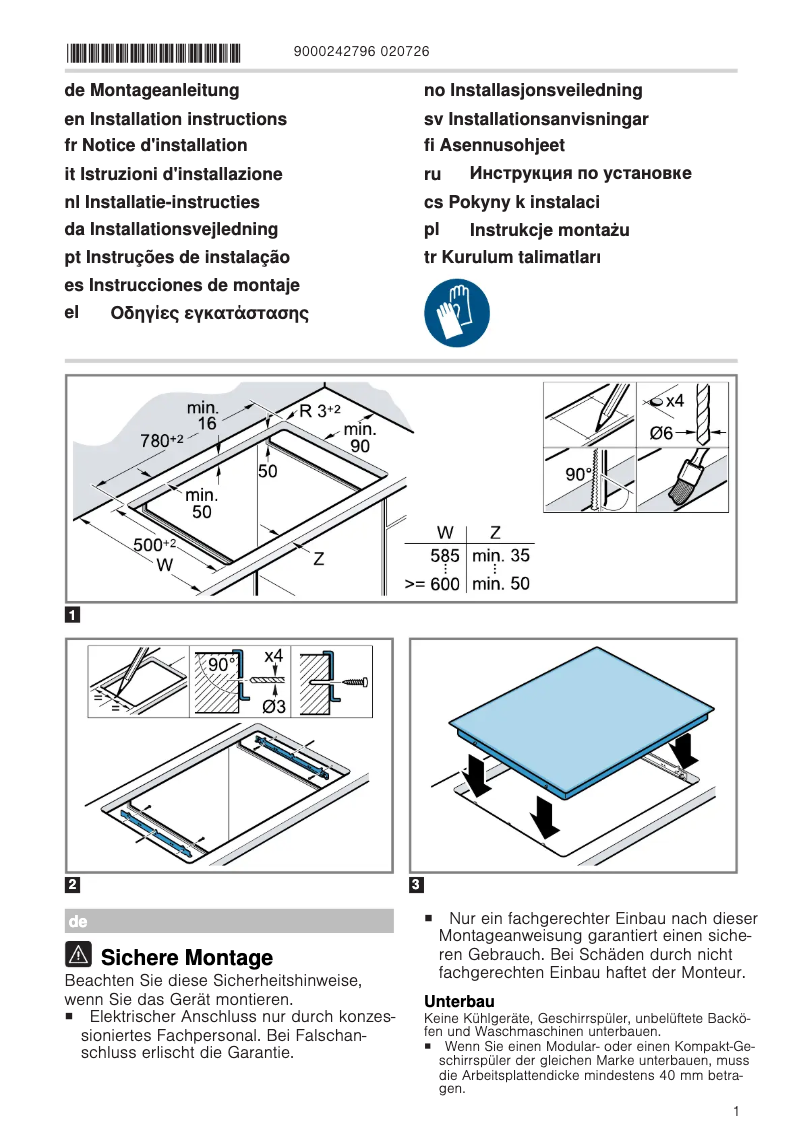 9000242796 020726

de Montageanleitung
en Installation instructions
fr Notice d'installation
it Istruzioni d'installazione
nl Installatie-instructies
da Installationsvejledning
pt Instruções de instalação
es Instrucciones de montaje
el Οδηγίες εγκατάστασης

no Installasjonsveiledning
sv Installationsanvisningar
fi Asennusohjeet
ru Инструкция по установке
cs Pokyny k instalaci
pl Instrukcje montażu
tr Kurulum talimatları

min. 16
R $3^{+2}$
min. 90
$780^{+2}$
50
min. 50
$500^{+2}$
W
Z
x4
Ø6
90°

| W | Z |
|---|---|
| 585 | min. 35 |
| >= 600 | min. 50 |

1

90°
x4
Ø3

2

3

de

Sichere Montage

Beachten Sie diese Sicherheitshinweise, wenn Sie das Gerät montieren.

■ Elektrischer Anschluss nur durch konzessioniertes Fachpersonal. Bei Falschanschluss erlischt die Garantie.

■ Nur ein fachgerechter Einbau nach dieser Montageanweisung garantiert einen sicheren Gebrauch. Bei Schäden durch nicht fachgerechten Einbau haftet der Monteur.

Unterbau

Keine Kühlgeräte, Geschirrspüler, unbelüftete Backöfen und Waschmaschinen unterbauen.

■ Wenn Sie einen Modular- oder einen Kompakt-Geschirrspüler der gleichen Marke unterbauen, muss die Arbeitsplattendicke mindestens 40 mm betragen.

1