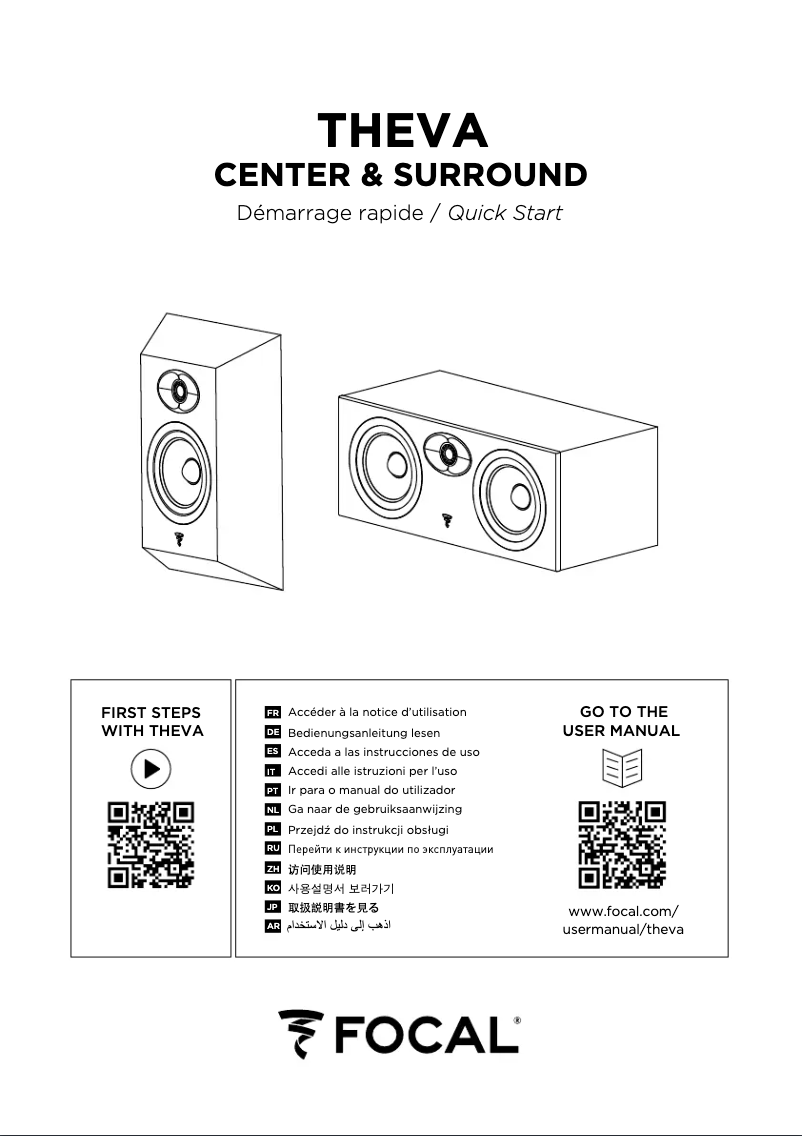 THEVA
CENTER & SURROUND
Démarrage rapide / Quick Start

FIRST STEPS WITH THEVA

FR Accéder à la notice d'utilisation
DE Bedienungsanleitung lesen
ES Acceda a las instrucciones de uso
IT Accedi alle istruzioni per l'uso
PT Ir para o manual do utilizador
NL Ga naar de gebruiksaanwijzing
PL Przejdź do instrukcji obsługi
RU Перейти к инструкции по эксплуатации
ZH 访问使用说明
KO 사용설명서 보러가기
JP 取扱説明書を見る
AR اذهب إلى دليل الاستخدام

GO TO THE USER MANUAL

www.focal.com/usermanual/theva

FOCAL®