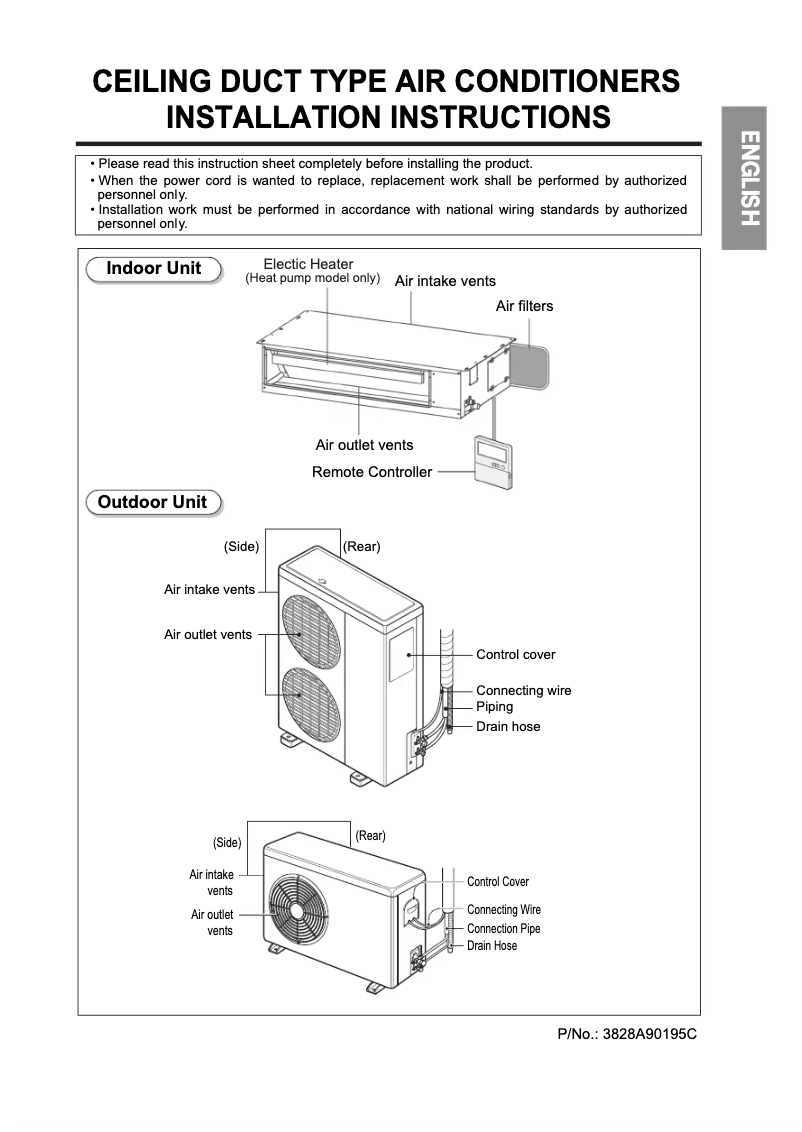 CEILING DUCT TYPE AIR CONDITIONERS
INSTALLATION INSTRUCTIONS

ENGLISH

• Please read this instruction sheet completely before installing the product.
• When the power cord is wanted to replace, replacement work shall be performed by authorized personnel only.
• Installation work must be performed in accordance with national wiring standards by authorized personnel only.

Indoor Unit

Electic Heater
(Heat pump model only)
Air intake vents
Air filters
Air outlet vents
Remote Controller

Outdoor Unit

(Side)
(Rear)
Air intake vents
Air outlet vents
Control cover
Connecting wire
Piping
Drain hose

(Side)
(Rear)
Air intake vents
Air outlet vents
Control Cover
Connecting Wire
Connection Pipe
Drain Hose

P/No.: 3828A90195C