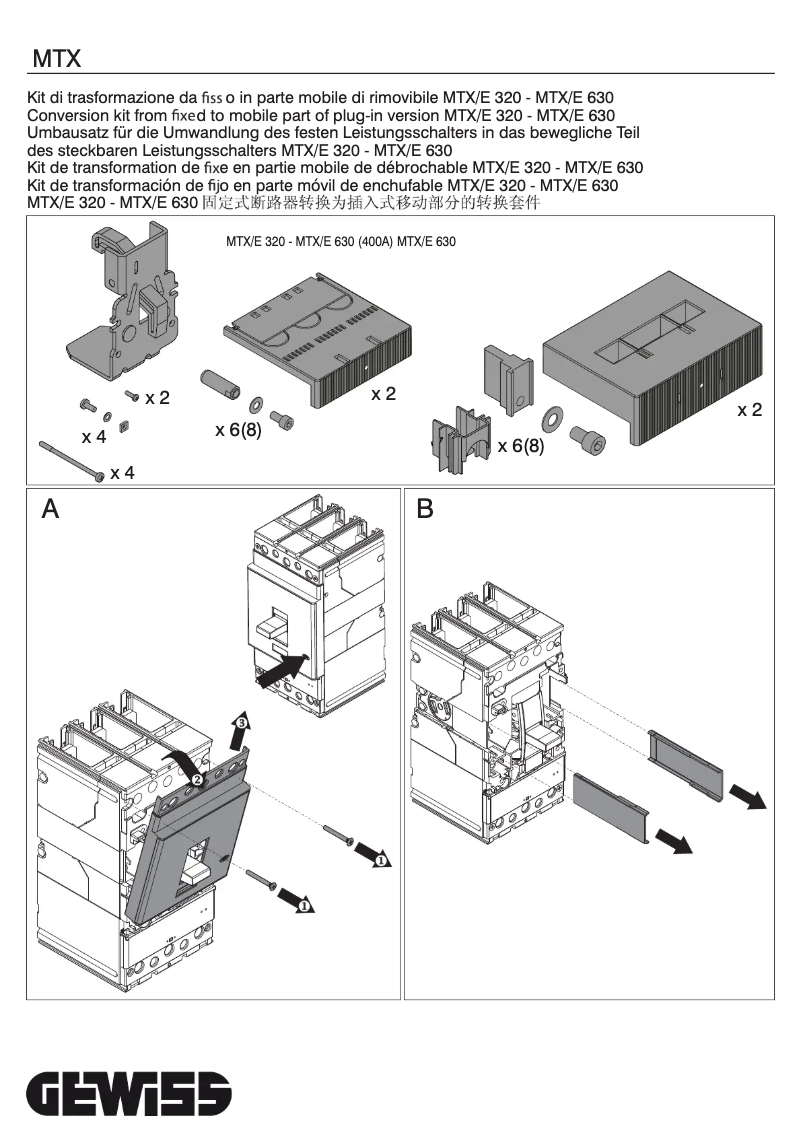 MTX

Kit di trasformazione da fisso in parte mobile di rimovibile MTX/E 320 - MTX/E 630
Conversion kit from fixed to mobile part of plug-in version MTX/E 320 - MTX/E 630
Umbausatz für die Umwandlung des festen Leistungsschalters in das bewegliche Teil des steckbaren Leistungsschalters MTX/E 320 - MTX/E 630
Kit de transformation de fixe en partie mobile de débrochable MTX/E 320 - MTX/E 630
Kit de transformación de fijo en parte móvil de enchufable MTX/E 320 - MTX/E 630
MTX/E 320 - MTX/E 630 固定式断路器转换为插入式移动部分的转换套件

MTX/E 320 - MTX/E 630 (400A) MTX/E 630

x 2
x 4
x 4
x 6(8)
x 2
x 6(8)
x 2

A

3
2
1
1

B

GEWISS