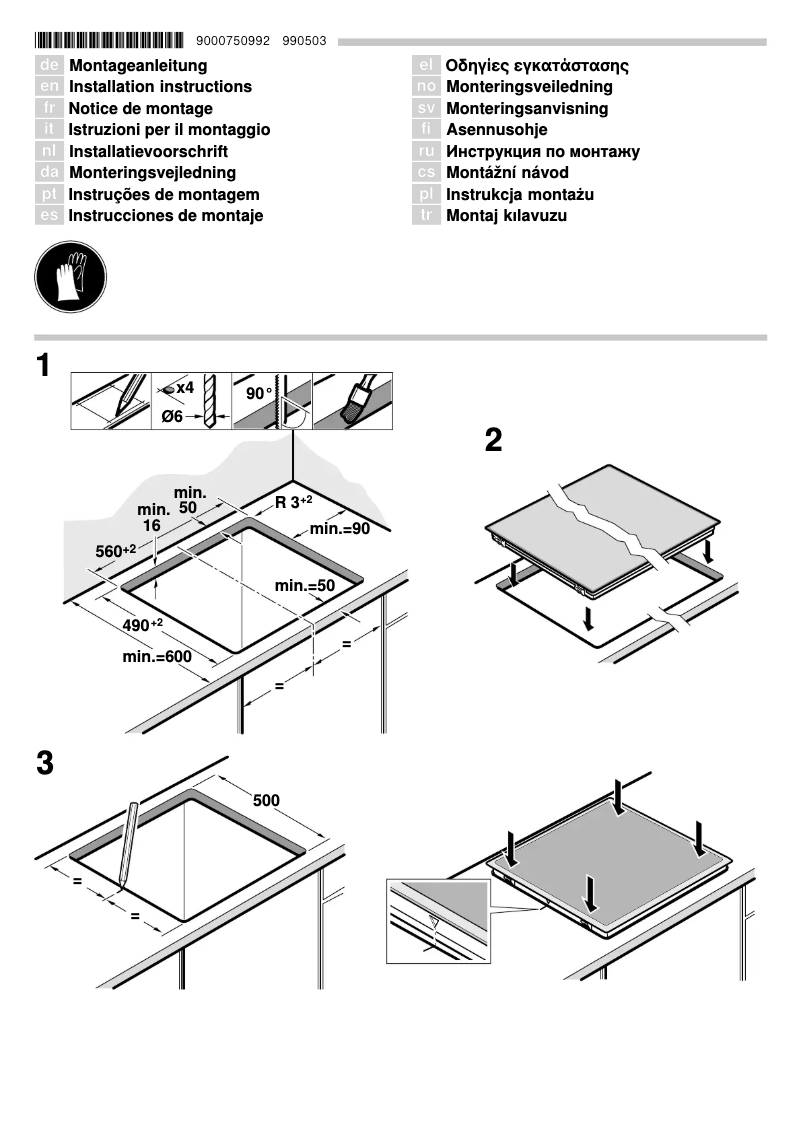 9000750992 990503

de Montageanleitung
en Installation instructions
fr Notice de montage
it Istruzioni per il montaggio
nl Installatievoorschrift
da Monteringsvejledning
pt Instruções de montagem
es Instrucciones de montaje

el Οδηγίες εγκατάστασης
no Monteringsveiledning
sv Monteringsanvisning
fi Asennusohje
ru Инструкция по монтажу
cs Montážní návod
pl Instrukcja montażu
tr Montaj kılavuzu

1

x4
Ø6
90°

min. 50
min. 16
R $3^{+2}$
min.=90
$560^{+2}$
min.=50
$490^{+2}$
min.=600
=
=

2

3

500
=
=