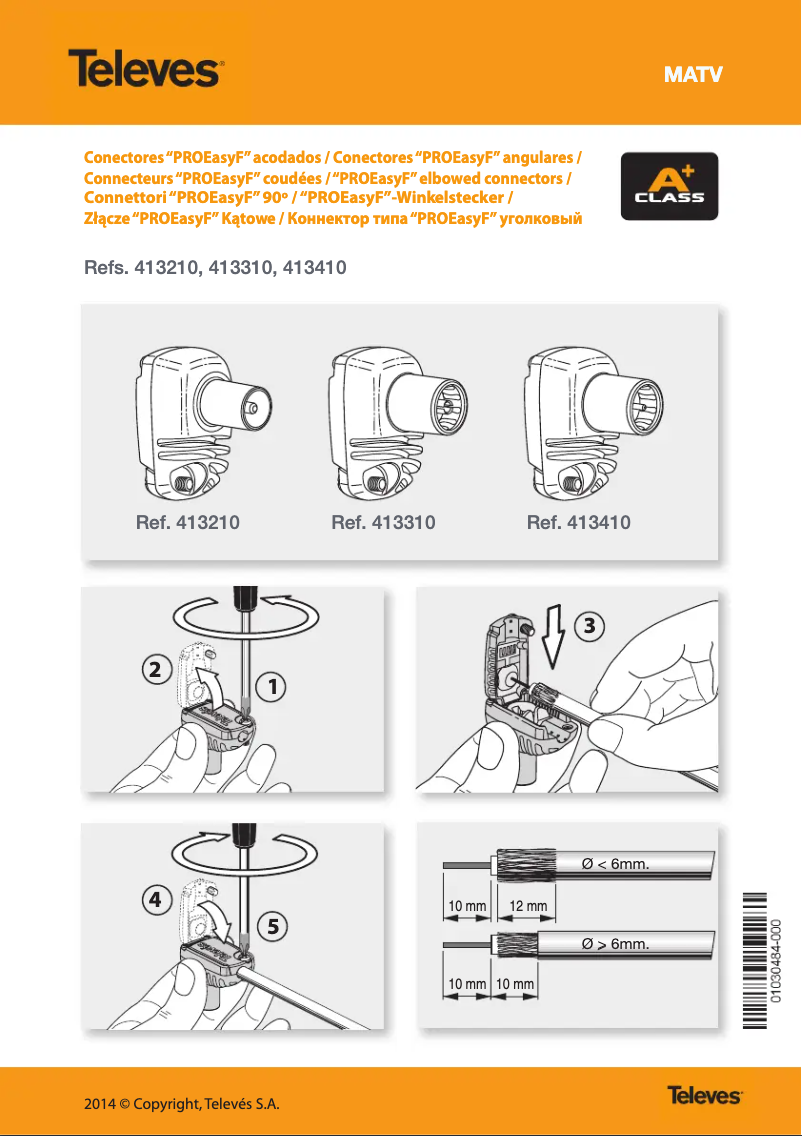 Televes

MATV

Conectores "PROEasyF" acodados / Conectores "PROEasyF" angulares / Connecteurs "PROEasyF" coudées / "PROEasyF" elbowed connectors / Connettori "PROEasyF" 90º / "PROEasyF"-Winkelstecker / Złącze "PROEasyF" Kątowe / Коннектор типа "PROEasyF" уголковый

A+ CLASS

Refs. 413210, 413310, 413410

Ref. 413210

Ref. 413310

Ref. 413410

2

1

3

4

5

Ø < 6mm.

10 mm

12 mm

Ø > 6mm.

10 mm

10 mm

01030484-000

2014 © Copyright, Televés S.A.

Televes