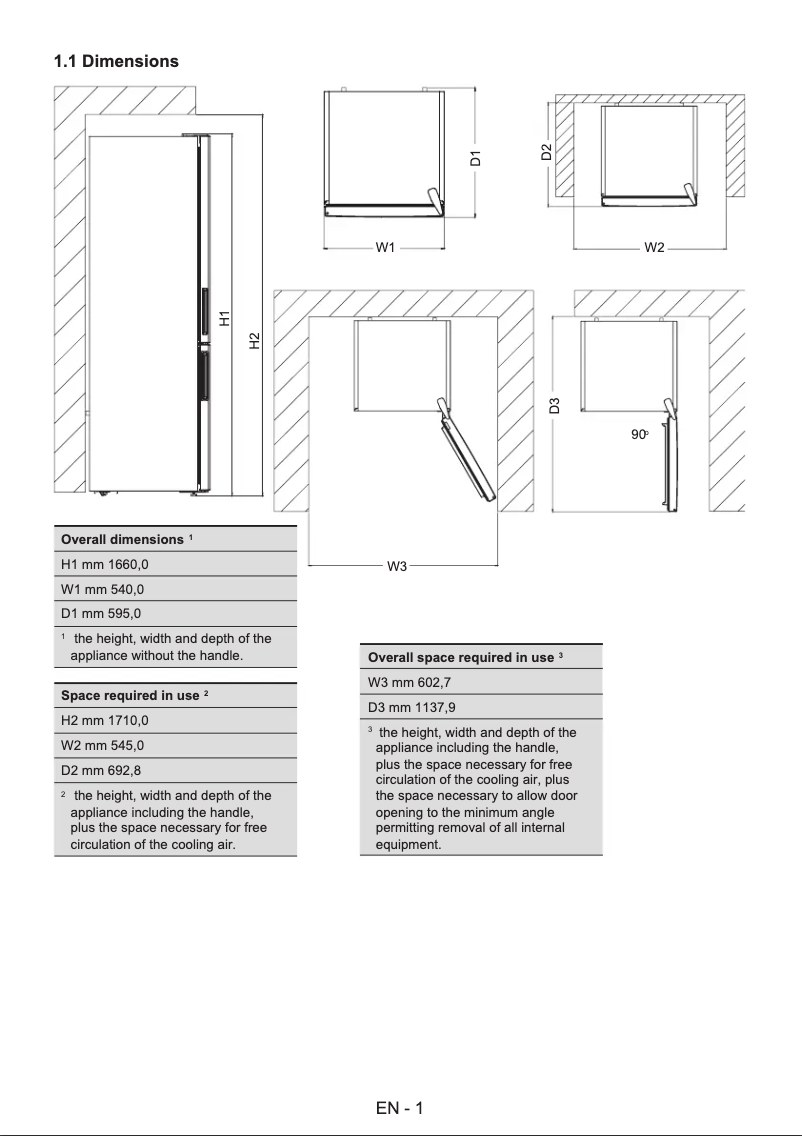 1.1 Dimensions

H1

H2

D1

W1

D2

W2

W3

D3

90°

| Overall dimensions ¹ |
|---|
| H1 mm 1660,0 |
| W1 mm 540,0 |
| D1 mm 595,0 |
| ¹ the height, width and depth of the appliance without the handle. |

| Space required in use ² |
|---|
| H2 mm 1710,0 |
| W2 mm 545,0 |
| D2 mm 692,8 |
| ² the height, width and depth of the appliance including the handle, plus the space necessary for free circulation of the cooling air. |

| Overall space required in use ³ |
|---|
| W3 mm 602,7 |
| D3 mm 1137,9 |
| ³ the height, width and depth of the appliance including the handle, plus the space necessary for free circulation of the cooling air, plus the space necessary to allow door opening to the minimum angle permitting removal of all internal equipment. |

EN - 1