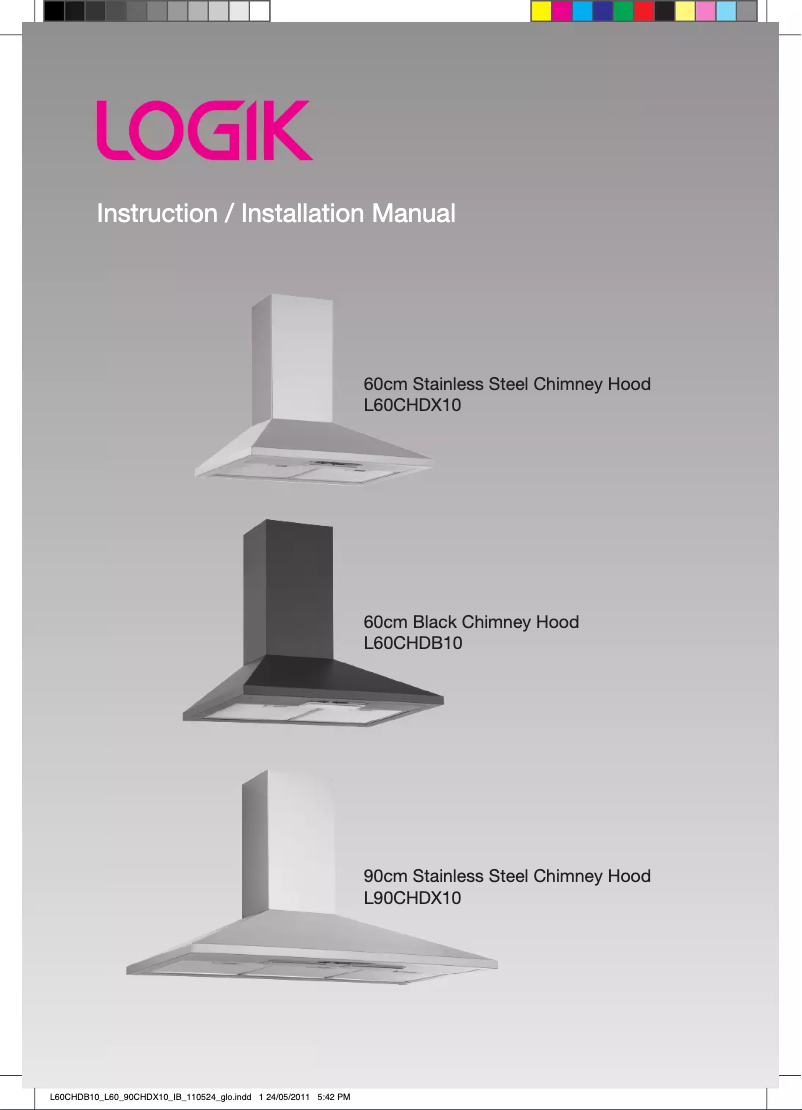 LOGIK

Instruction / Installation Manual

60cm Stainless Steel Chimney Hood
L60CHDX10

60cm Black Chimney Hood
L60CHDB10

90cm Stainless Steel Chimney Hood
L90CHDX10

L60CHDB10_L60_90CHDX10_IB_110524_glo.indd 1 24/05/2011 5:42 PM