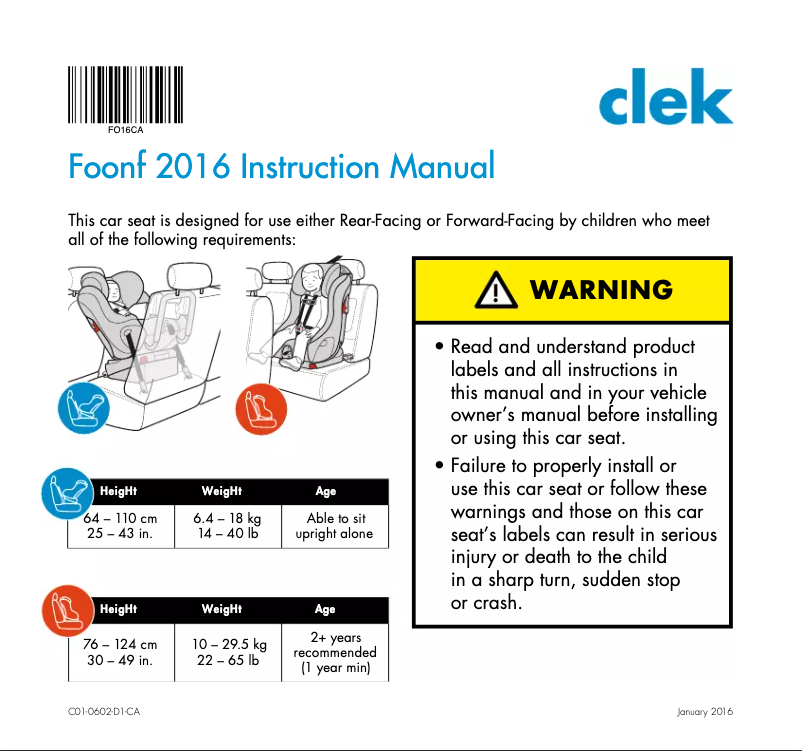 FO16CA

clek

Foonf 2016 Instruction Manual

This car seat is designed for use either Rear-Facing or Forward-Facing by children who meet all of the following requirements:

| HeigHt | WeigHt | Age |
|---|---|---|
| 64 – 110 cm 25 – 43 in. | 6.4 – 18 kg 14 – 40 lb | Able to sit upright alone |

| HeigHt | WeigHt | Age |
|---|---|---|
| 76 – 124 cm 30 – 49 in. | 10 – 29.5 kg 22 – 65 lb | 2+ years recommended (1 year min) |

WARNING

• Read and understand product labels and all instructions in this manual and in your vehicle owner's manual before installing or using this car seat.

• Failure to properly install or use this car seat or follow these warnings and those on this car seat's labels can result in serious injury or death to the child in a sharp turn, sudden stop or crash.

C01-0602-D1-CA

January 2016