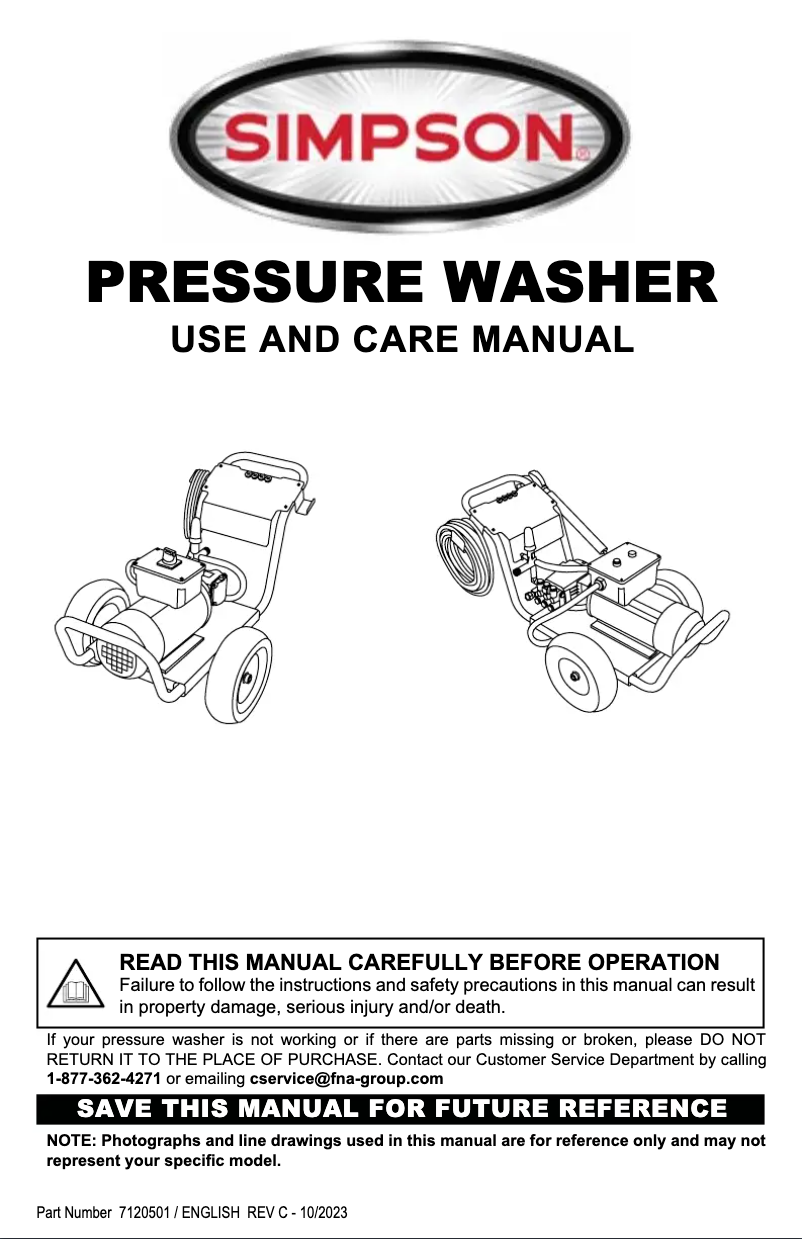 SIMPSON

PRESSURE WASHER
USE AND CARE MANUAL

READ THIS MANUAL CAREFULLY BEFORE OPERATION
Failure to follow the instructions and safety precautions in this manual can result in property damage, serious injury and/or death.

If your pressure washer is not working or if there are parts missing or broken, please DO NOT RETURN IT TO THE PLACE OF PURCHASE. Contact our Customer Service Department by calling 1-877-362-4271 or emailing cservice@fna-group.com

SAVE THIS MANUAL FOR FUTURE REFERENCE

NOTE: Photographs and line drawings used in this manual are for reference only and may not represent your specific model.

Part Number 7120501 / ENGLISH REV C - 10/2023