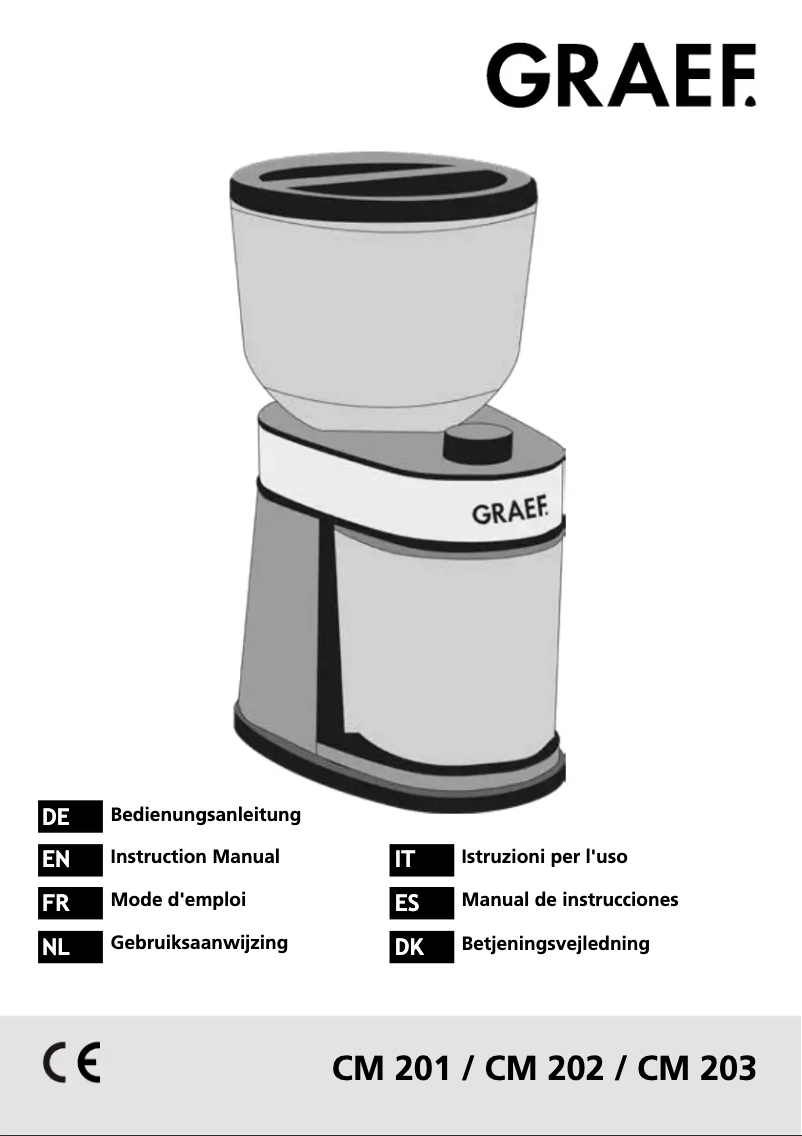 GRAEF.

GRAEF.

DE Bedienungsanleitung

EN Instruction Manual

FR Mode d'emploi

NL Gebruiksaanwijzing

IT Istruzioni per l'uso

ES Manual de instrucciones

DK Betjeningsvejledning

CE

CM 201 / CM 202 / CM 203