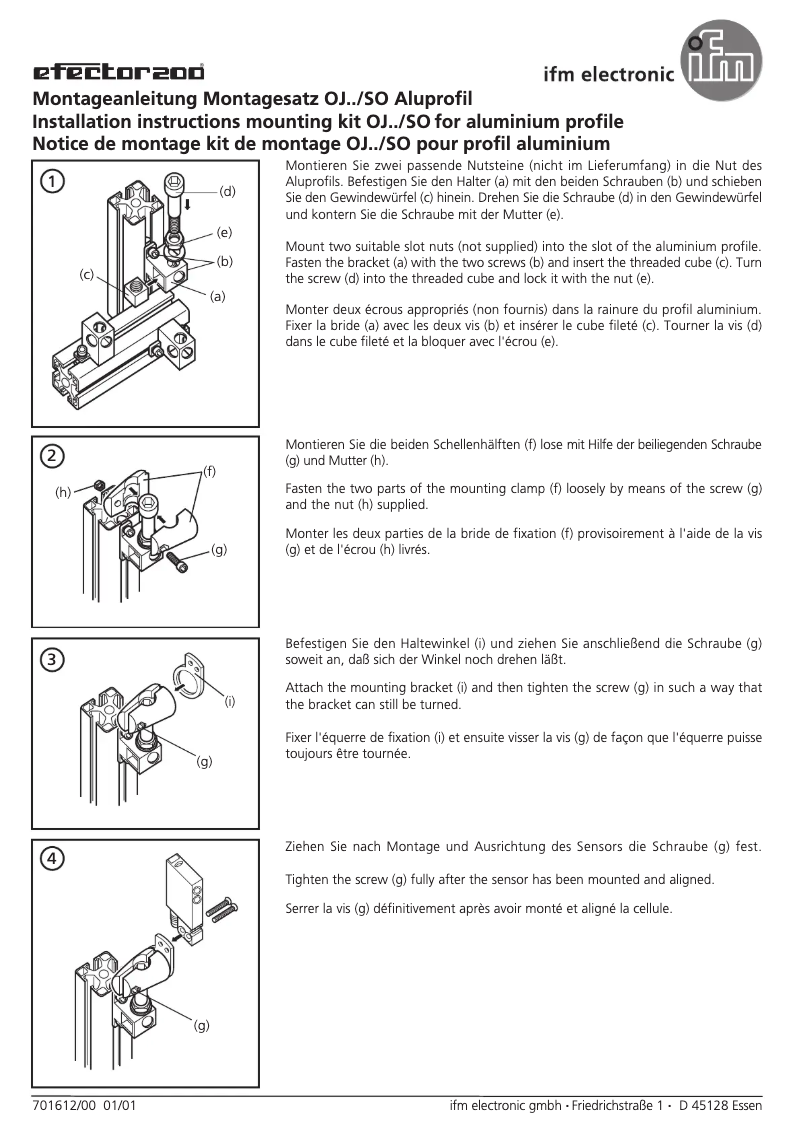 efector200

ifm electronic

ifm

Montageanleitung Montagesatz OJ../SO Aluprofil
Installation instructions mounting kit OJ../SO for aluminium profile
Notice de montage kit de montage OJ../SO pour profil aluminium

1
(d)
(e)
(b)
(c)
(a)

Montieren Sie zwei passende Nutsteine (nicht im Lieferumfang) in die Nut des Aluprofils. Befestigen Sie den Halter (a) mit den beiden Schrauben (b) und schieben Sie den Gewindewürfel (c) hinein. Drehen Sie die Schraube (d) in den Gewindewürfel und kontern Sie die Schraube mit der Mutter (e).

Mount two suitable slot nuts (not supplied) into the slot of the aluminium profile. Fasten the bracket (a) with the two screws (b) and insert the threaded cube (c). Turn the screw (d) into the threaded cube and lock it with the nut (e).

Monter deux écrous appropriés (non fournis) dans la rainure du profil aluminium. Fixer la bride (a) avec les deux vis (b) et insérer le cube fileté (c). Tourner la vis (d) dans le cube fileté et la bloquer avec l'écrou (e).

2
(f)
(h)
(g)

Montieren Sie die beiden Schellenhälften (f) lose mit Hilfe der beiliegenden Schraube (g) und Mutter (h).

Fasten the two parts of the mounting clamp (f) loosely by means of the screw (g) and the nut (h) supplied.

Monter les deux parties de la bride de fixation (f) provisoirement à l'aide de la vis (g) et de l'écrou (h) livrés.

3
(i)
(g)

Befestigen Sie den Haltewinkel (i) und ziehen Sie anschließend die Schraube (g) soweit an, daß sich der Winkel noch drehen läßt.

Attach the mounting bracket (i) and then tighten the screw (g) in such a way that the bracket can still be turned.

Fixer l'équerre de fixation (i) et ensuite visser la vis (g) de façon que l'équerre puisse toujours être tournée.

4
(g)

Ziehen Sie nach Montage und Ausrichtung des Sensors die Schraube (g) fest.

Tighten the screw (g) fully after the sensor has been mounted and aligned.

Serrer la vis (g) définitivement après avoir monté et aligné la cellule.

701612/00 01/01

ifm electronic gmbh • Friedrichstraße 1 • D 45128 Essen