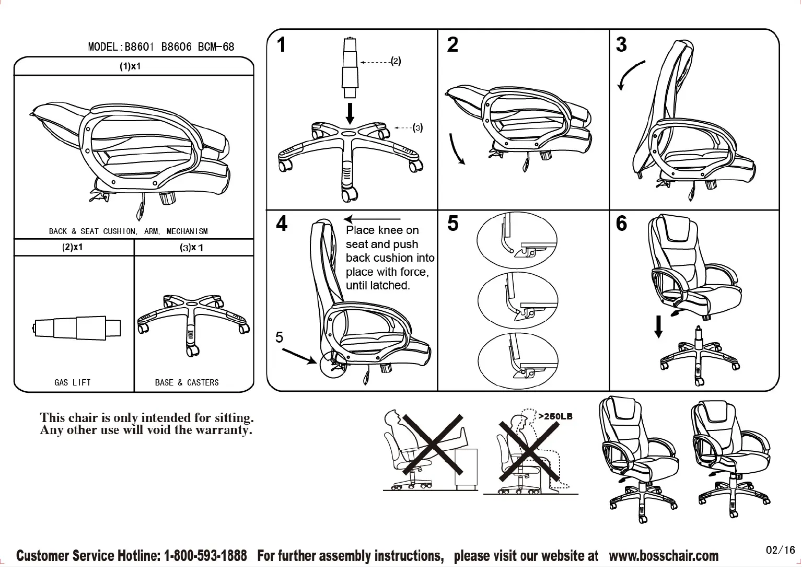 MODEL:B8601 B8606 BCM-68

(1)x1

BACK & SEAT CUSHION, ARM, MECHANISM

(2)x1

GAS LIFT

(3)x1

BASE & CASTERS

1

(2)

(3)

2

3

4

Place knee on seat and push back cushion into place with force, until latched.

5

5

6

This chair is only intended for sitting. Any other use will void the warranty.

>250LB

Customer Service Hotline: 1-800-593-1888 For further assembly instructions, please visit our website at www.bosschair.com

02/16