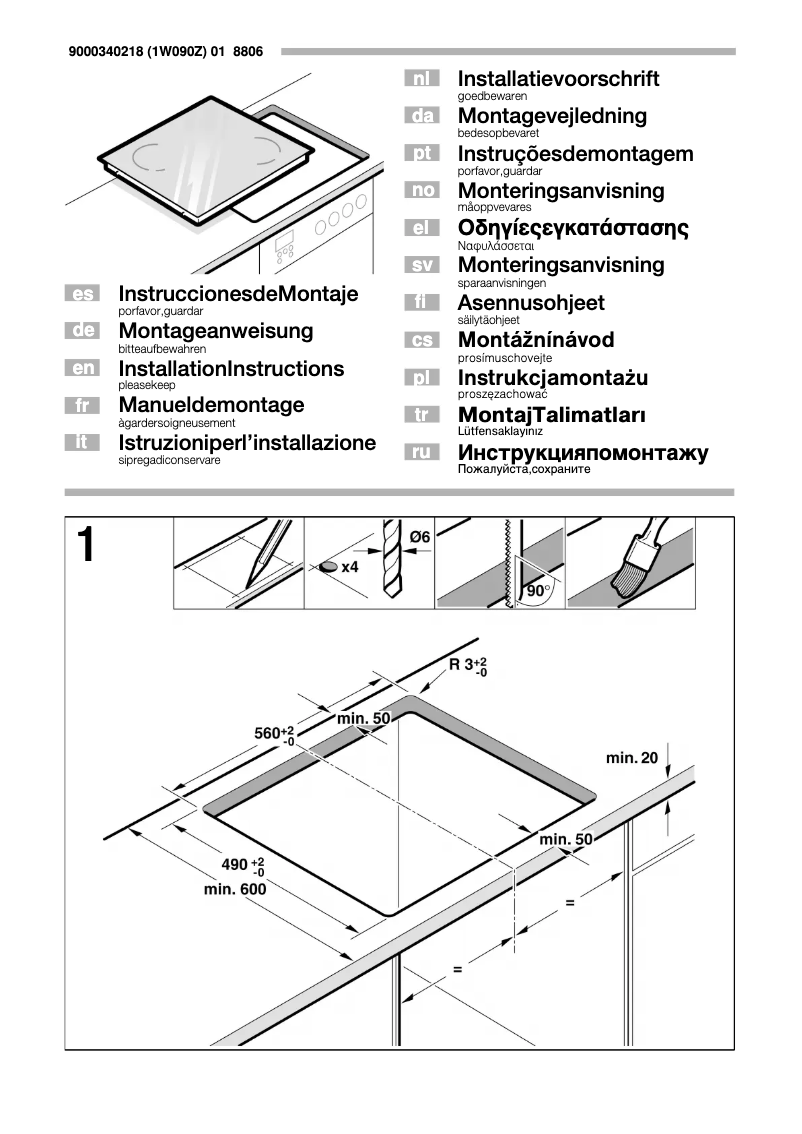 9000340218 (1W090Z) 01 8806

es InstruccionesdeMontaje
porfavor,guardar
de Montageanweisung
bitteaufbewahren
en InstallationInstructions
pleasekeep
fr Manueldemontage
àgardersoigneusement
it Istruzioniperl'installazione
sipregadiconservare

nl Installatievoorschrift
goedbewaren
da Montagevejledning
bedesopbevaret
pt Instruçõesdemontagem
porfavor,guardar
no Monteringsanvisning
måoppvevares
el Οδηγίεςεγκατάστασης
Ναφυλάσσεται
sv Monteringsanvisning
sparaanvisningen
fi Asennusohjeet
säilytäohjeet
cs Montážnínávod
prosímuschovejte
pl Instrukcjamontażu
proszęzachować
tr MontajTalimatları
Lütfensaklayınız
ru Инструкцияпомонтажу
Пожалуйста,сохраните

1

x4
Ø6
90°

R $3^{+2}_{-0}$
min. 50
$560^{+2}_{-0}$
min. 20
min. 50
$490^{+2}_{-0}$
min. 600
=
=