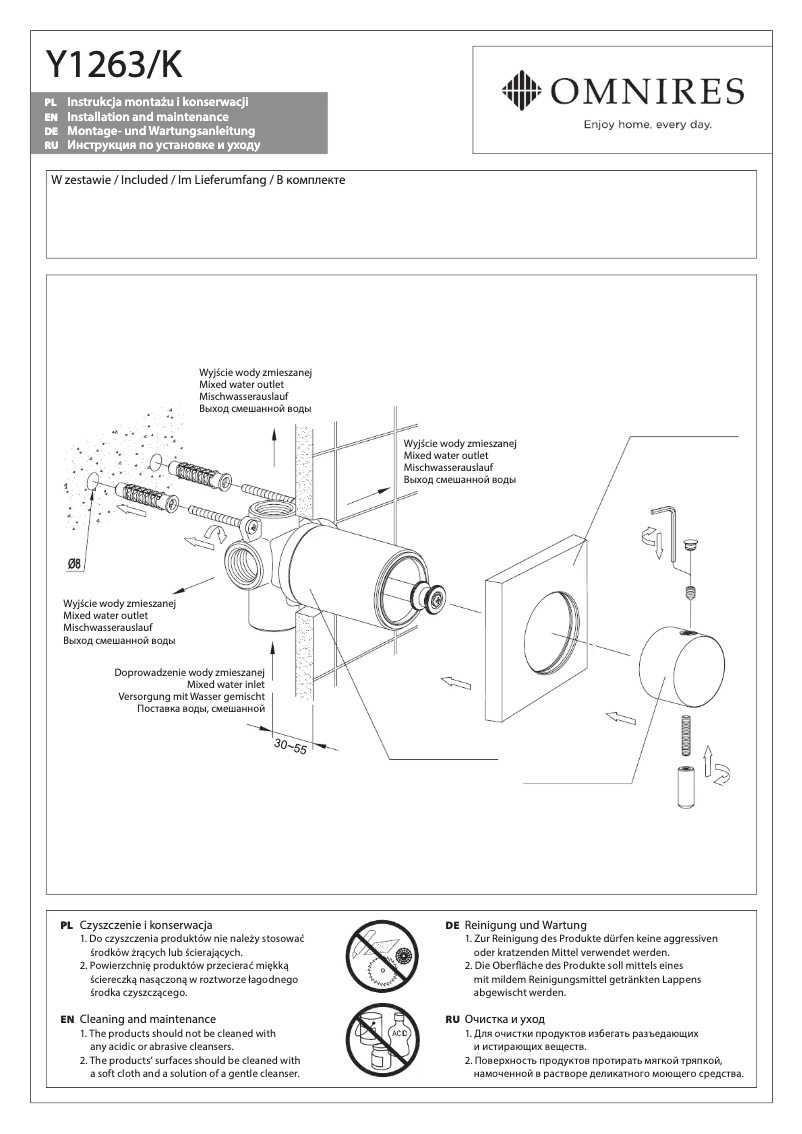 Y1263/K

PL Instrukcja montażu i konserwacji
EN Installation and maintenance
DE Montage- und Wartungsanleitung
RU Инструкция по установке и уходу

OMNIRES
Enjoy home, every day.

W zestawie / Included / Im Lieferumfang / В комплекте

Wyjście wody zmieszanej
Mixed water outlet
Mischwasserauslauf
Выход смешанной воды

Wyjście wody zmieszanej
Mixed water outlet
Mischwasserauslauf
Выход смешанной воды

Ø8

Wyjście wody zmieszanej
Mixed water outlet
Mischwasserauslauf
Выход смешанной воды

Doprowadzenie wody zmieszanej
Mixed water inlet
Versorgung mit Wasser gemischt
Поставка воды, смешанной

30~55

PL Czyszczenie i konserwacja
1. Do czyszczenia produktów nie należy stosować środków żrących lub ścierających.
2. Powierzchnię produktów przecierać miękką ściereczką nasączoną w roztworze łagodnego środka czyszczącego.

EN Cleaning and maintenance
1. The products should not be cleaned with any acidic or abrasive cleansers.
2. The products' surfaces should be cleaned with a soft cloth and a solution of a gentle cleanser.

ACID

DE Reinigung und Wartung
1. Zur Reinigung des Produkte dürfen keine aggressiven oder kratzenden Mittel verwendet werden.
2. Die Oberfläche des Produkte soll mittels eines mit mildem Reinigungsmittel getränkten Lappens abgewischt werden.

RU Очистка и уход
1. Для очистки продуктов избегать разъедающих и истирающих веществ.
2. Поверхность продуктов протирать мягкой тряпкой, намоченной в растворе деликатного моющего средства.