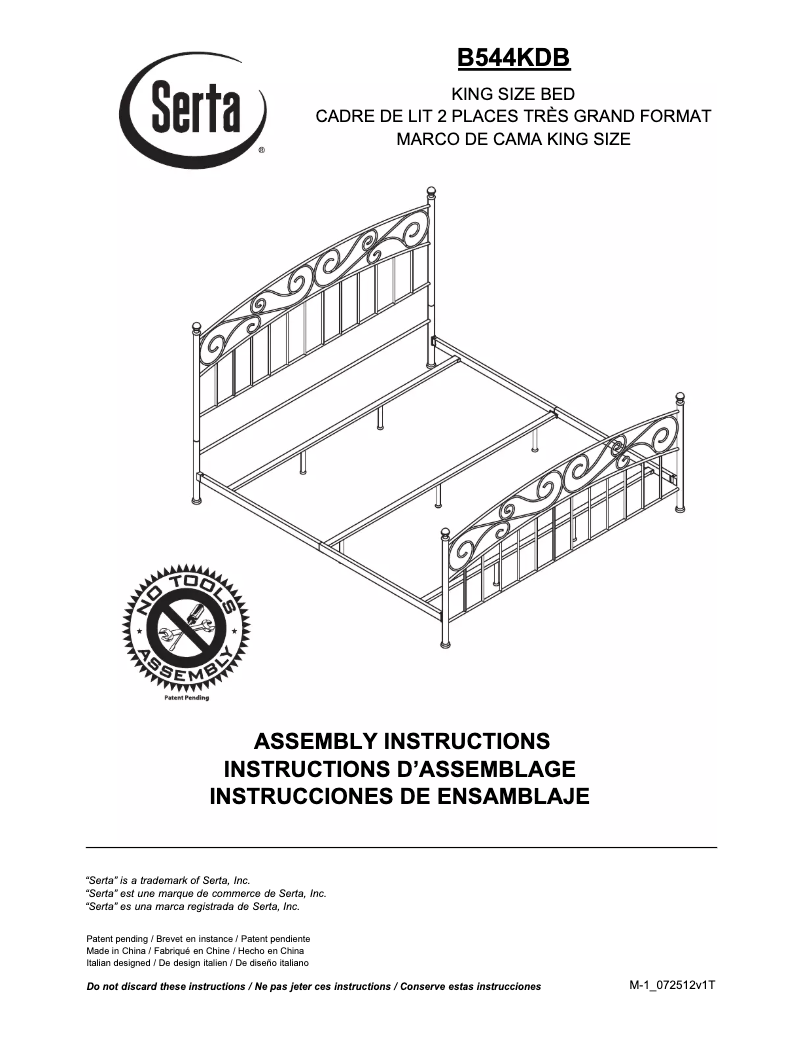 Serta®

B544KDB

KING SIZE BED
CADRE DE LIT 2 PLACES TRÈS GRAND FORMAT
MARCO DE CAMA KING SIZE

NO TOOLS ASSEMBLY
Patent Pending

ASSEMBLY INSTRUCTIONS
INSTRUCTIONS D'ASSEMBLAGE
INSTRUCCIONES DE ENSAMBLAJE

"Serta" is a trademark of Serta, Inc.
"Serta" est une marque de commerce de Serta, Inc.
"Serta" es una marca registrada de Serta, Inc.

Patent pending / Brevet en instance / Patent pendiente
Made in China / Fabriqué en Chine / Hecho en China
Italian designed / De design italien / De diseño italiano

Do not discard these instructions / Ne pas jeter ces instructions / Conserve estas instrucciones

M-1_072512v1T