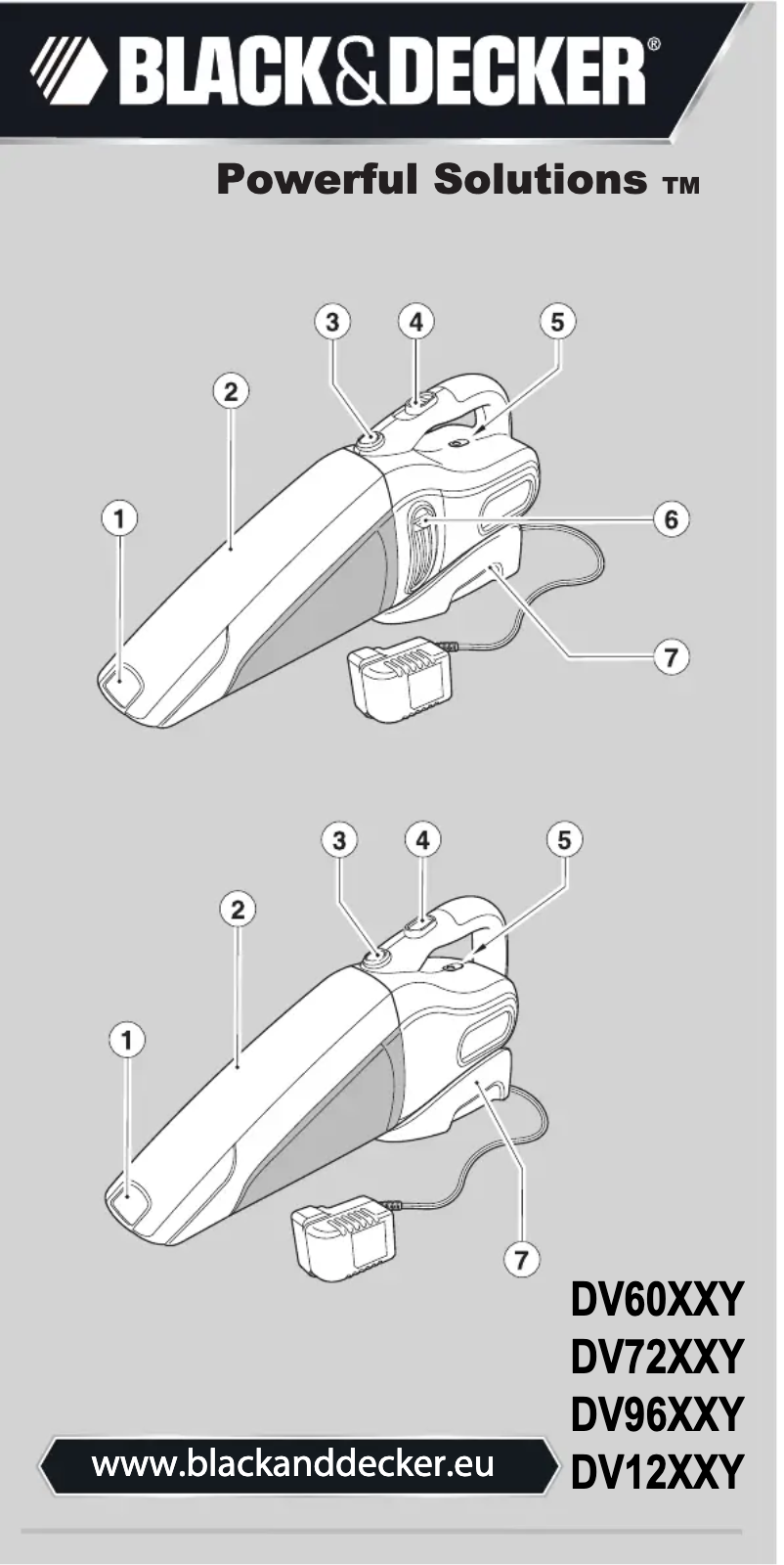 BLACK&DECKER®

Powerful Solutions TM

3 4 5
2
1
6
7

3 4 5
2
1
7

DV60XXY
DV72XXY
DV96XXY
DV12XXY

www.blackanddecker.eu