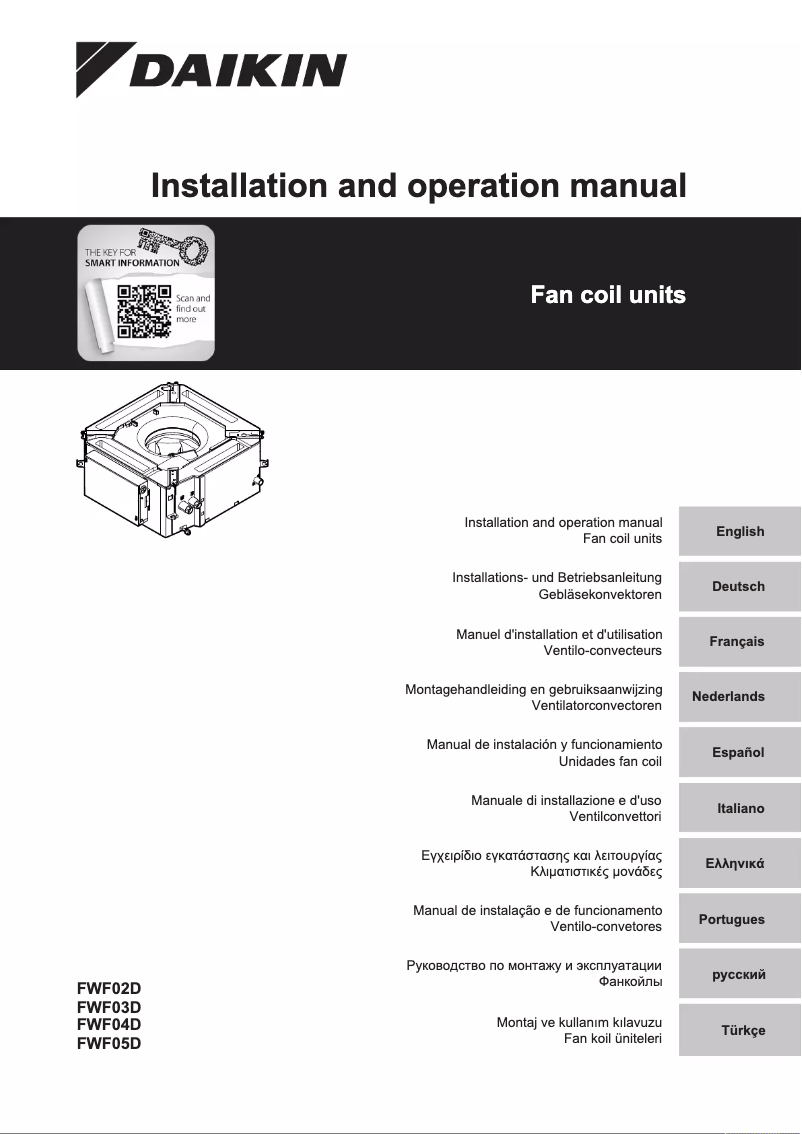 DAIKIN

Installation and operation manual

THE KEY FOR SMART INFORMATION

Scan and find out more

Fan coil units

Installation and operation manual
Fan coil units

English

Installations- und Betriebsanleitung
Gebläsekonvektoren

Deutsch

Manuel d'installation et d'utilisation
Ventilo-convecteurs

Français

Montagehandleiding en gebruiksaanwijzing
Ventilatorconvectoren

Nederlands

Manual de instalación y funcionamiento
Unidades fan coil

Español

Manuale di installazione e d'uso
Ventilconvettori

Italiano

Εγχειρίδιο εγκατάστασης και λειτουργίας
Κλιματιστικές μονάδες

Ελληνικά

Manual de instalação e de funcionamento
Ventilo-convetores

Portugues

Руководство по монтажу и эксплуатации
Фанкойлы

русский

Montaj ve kullanım kılavuzu
Fan koil üniteleri

Türkçe

FWF02D
FWF03D
FWF04D
FWF05D