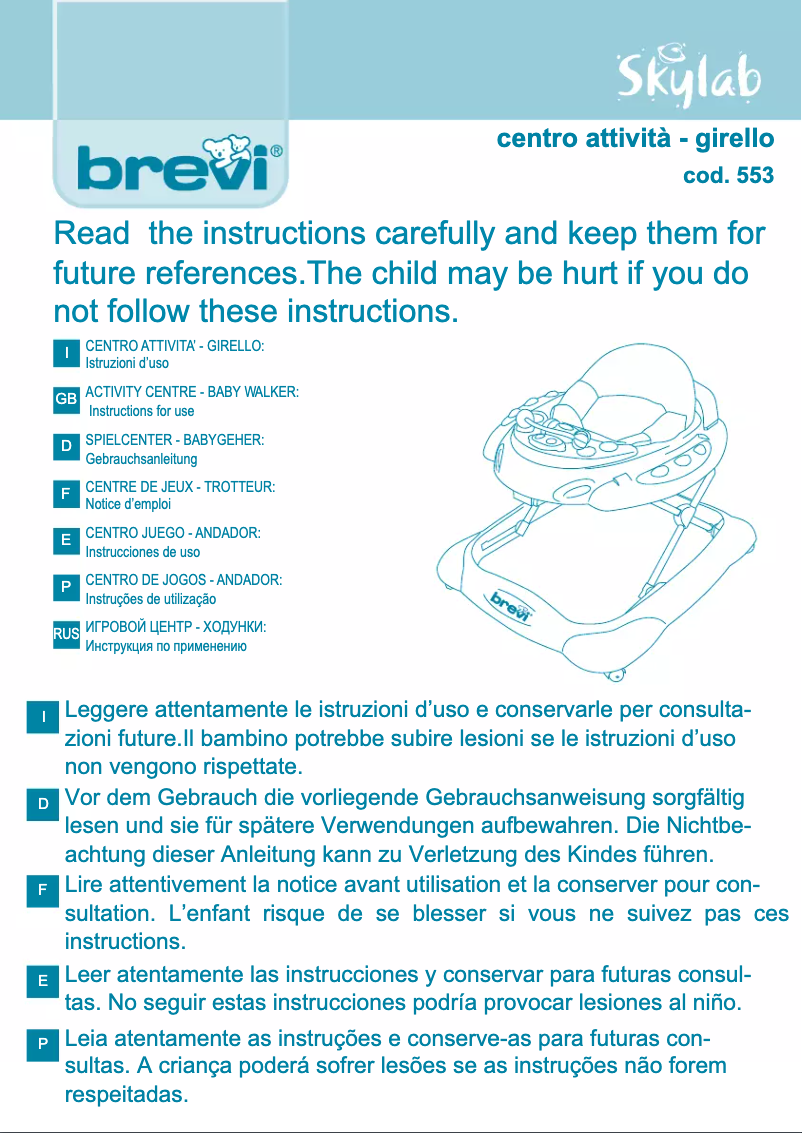 Skylab

brevi®

centro attività - girello
cod. 553

Read the instructions carefully and keep them for future references.The child may be hurt if you do not follow these instructions.

I CENTRO ATTIVITA' - GIRELLO:
Istruzioni d'uso

GB ACTIVITY CENTRE - BABY WALKER:
Instructions for use

D SPIELCENTER - BABYGEHER:
Gebrauchsanleitung

F CENTRE DE JEUX - TROTTEUR:
Notice d'emploi

E CENTRO JUEGO - ANDADOR:
Instrucciones de uso

P CENTRO DE JOGOS - ANDADOR:
Instruções de utilização

RUS ИГРОВОЙ ЦЕНТР - ХОДУНКИ:
Инструкция по применению

brevi

I Leggere attentamente le istruzioni d'uso e conservarle per consultazioni future.Il bambino potrebbe subire lesioni se le istruzioni d'uso non vengono rispettate.

D Vor dem Gebrauch die vorliegende Gebrauchsanweisung sorgfältig lesen und sie für spätere Verwendungen aufbewahren. Die Nichtbeachtung dieser Anleitung kann zu Verletzung des Kindes führen.

F Lire attentivement la notice avant utilisation et la conserver pour consultation. L'enfant risque de se blesser si vous ne suivez pas ces instructions.

E Leer atentamente las instrucciones y conservar para futuras consultas. No seguir estas instrucciones podría provocar lesiones al niño.

P Leia atentamente as instruções e conserve-as para futuras consultas. A criança poderá sofrer lesões se as instruções não forem respeitadas.