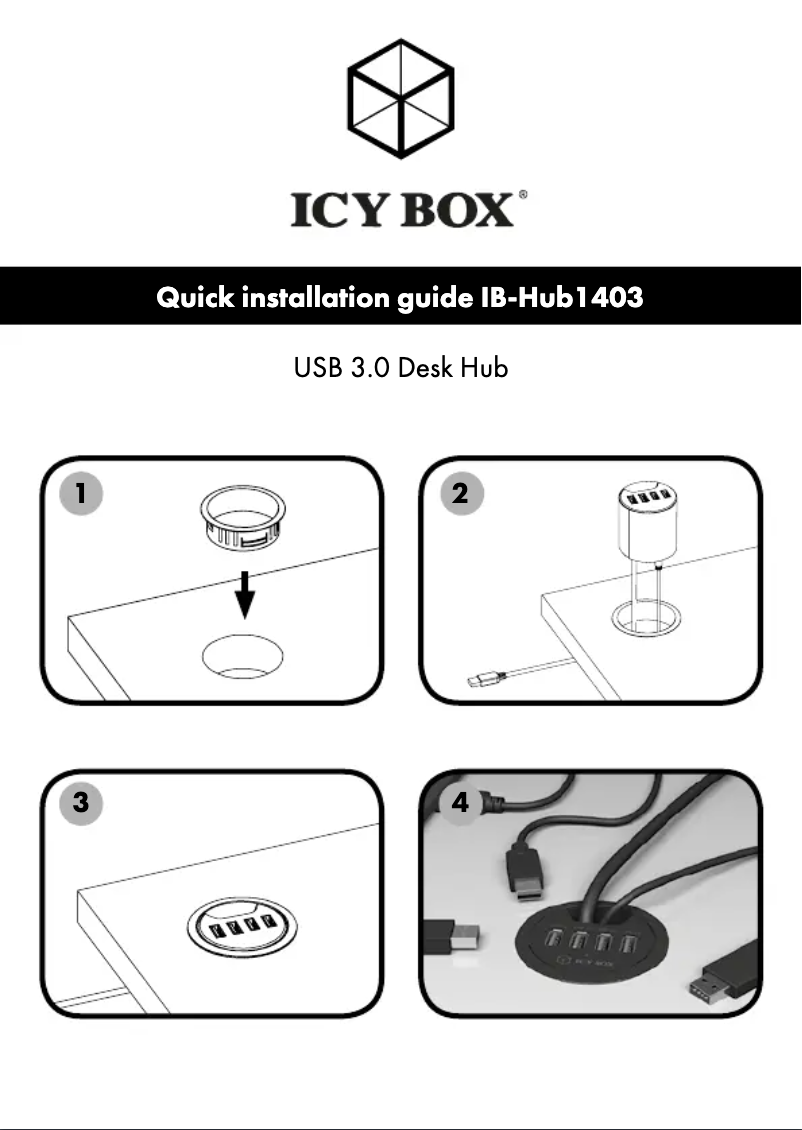 ICY BOX®

Quick installation guide IB-Hub1403

USB 3.0 Desk Hub

1

2

3

4

ICY BOX