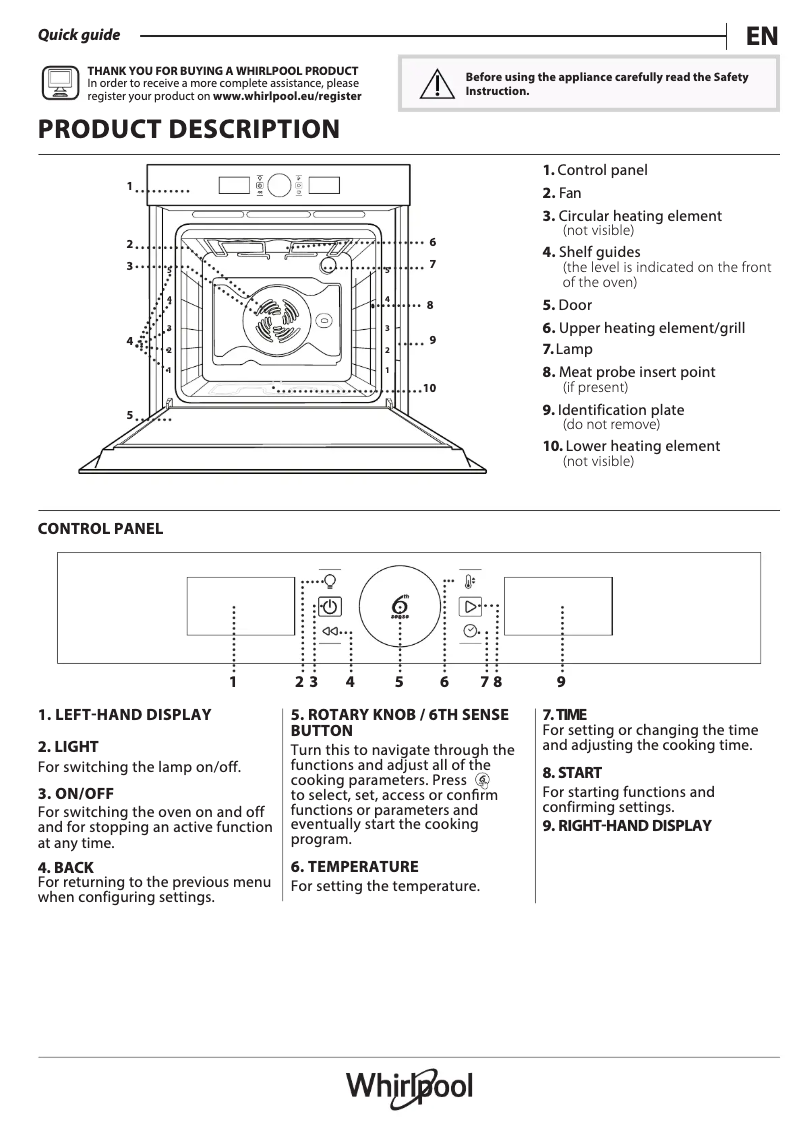 Quick guide

EN

THANK YOU FOR BUYING A WHIRLPOOL PRODUCT
In order to receive a more complete assistance, please register your product on www.whirlpool.eu/register

Before using the appliance carefully read the Safety Instruction.

PRODUCT DESCRIPTION

1
2
3
4
5
6
7
8
9
10
5
4
3
2
1
5
4
3
2
1

1. Control panel
2. Fan
3. Circular heating element
(not visible)
4. Shelf guides
(the level is indicated on the front of the oven)
5. Door
6. Upper heating element/grill
7. Lamp
8. Meat probe insert point
(if present)
9. Identification plate
(do not remove)
10. Lower heating element
(not visible)

CONTROL PANEL

1 2 3 4 5 6 7 8 9

1. LEFT-HAND DISPLAY

2. LIGHT
For switching the lamp on/off.

3. ON/OFF
For switching the oven on and off and for stopping an active function at any time.

4. BACK
For returning to the previous menu when configuring settings.

5. ROTARY KNOB / 6TH SENSE BUTTON
Turn this to navigate through the functions and adjust all of the cooking parameters. Press to select, set, access or confirm functions or parameters and eventually start the cooking program.

6. TEMPERATURE
For setting the temperature.

7. TIME
For setting or changing the time and adjusting the cooking time.

8. START
For starting functions and confirming settings.

9. RIGHT-HAND DISPLAY

Whirlpool