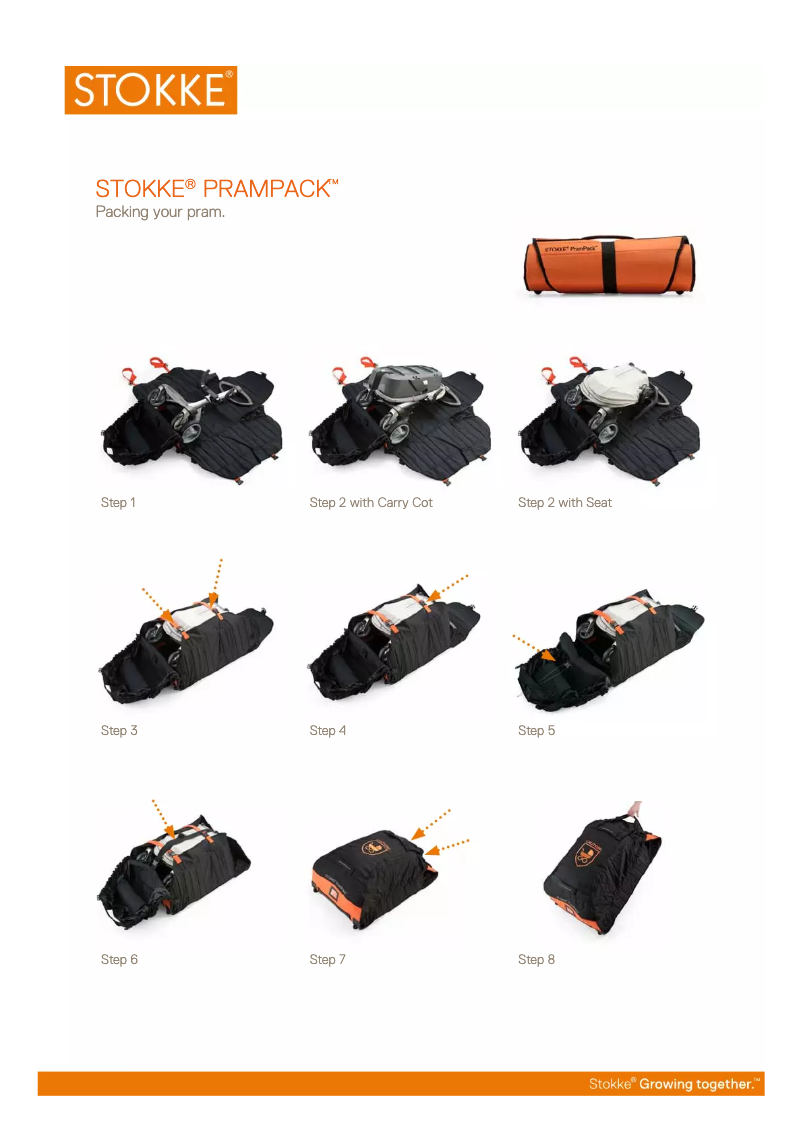 STOKKE®

STOKKE® PRAMPACK™
Packing your pram.

STOKKE® PramPack™

Step 1

Step 2 with Carry Cot

Step 2 with Seat

Step 3

Step 4

Step 5

Step 6

Step 7

Step 8

Stokke® Growing together.™