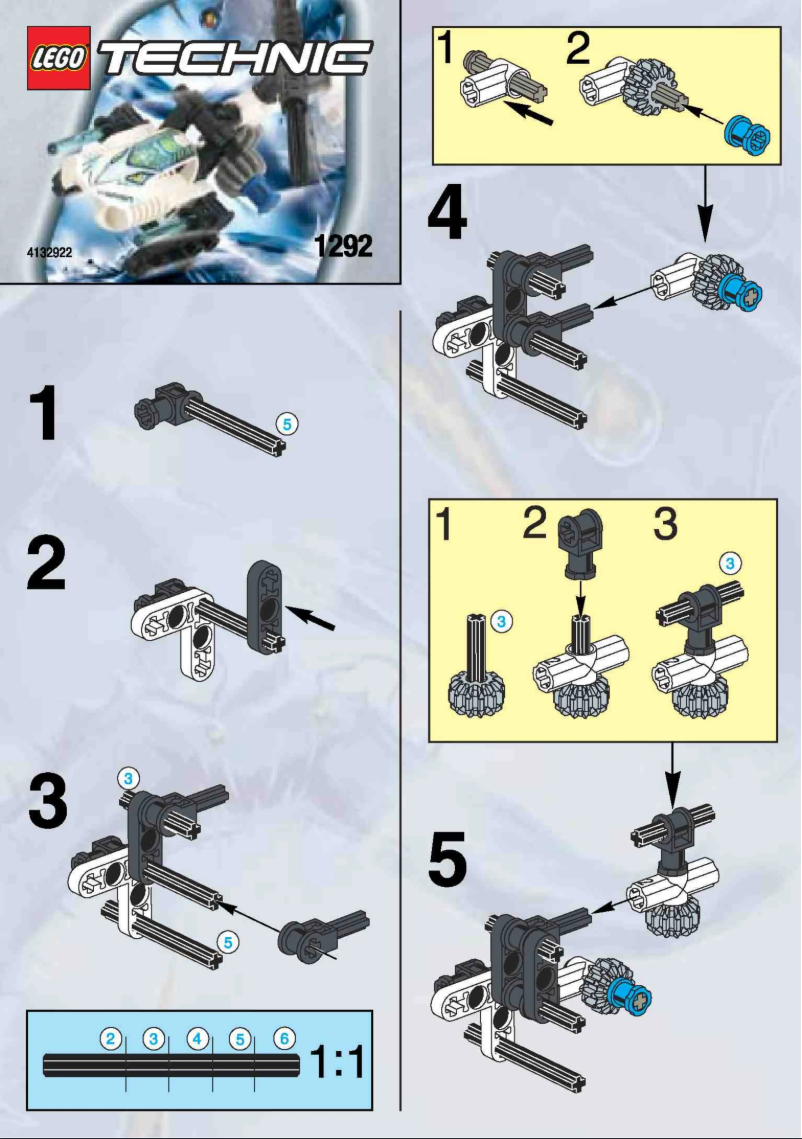 LEGO TECHNIC

4132922

1292

1

5

2

3

3

5

2 3 4 5 6

1:1

1 2

4

1 2 3

3

3

5