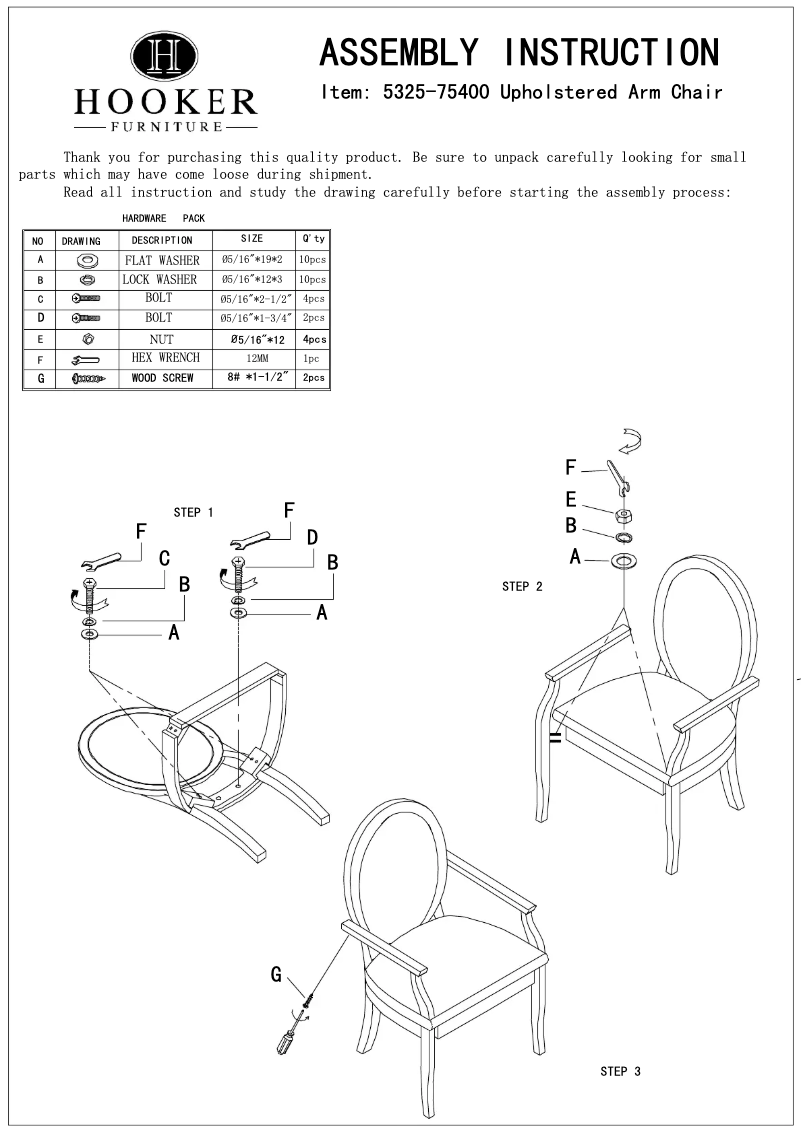 H

HOOKER
FURNITURE

ASSEMBLY INSTRUCTION
Item: 5325-75400 Upholstered Arm Chair

Thank you for purchasing this quality product. Be sure to unpack carefully looking for small parts which may have come loose during shipment.
Read all instruction and study the drawing carefully before starting the assembly process:

HARDWARE PACK

| NO | DRAWING | DESCRIPTION | SIZE | Q'ty |
|---|---|---|---|---|
| A | | FLAT WASHER | Ø5/16"*19*2 | 10pcs |
| B | | LOCK WASHER | Ø5/16"*12*3 | 10pcs |
| C | | BOLT | Ø5/16"*2-1/2" | 4pcs |
| D | | BOLT | Ø5/16"*1-3/4" | 2pcs |
| E | | NUT | Ø5/16"*12 | 4pcs |
| F | | HEX WRENCH | 12MM | 1pc |
| G | | WOOD SCREW | 8# *1-1/2" | 2pcs |

STEP 1
F
C
B
A
F
D
B
A

F
E
B
A
STEP 2

G
STEP 3