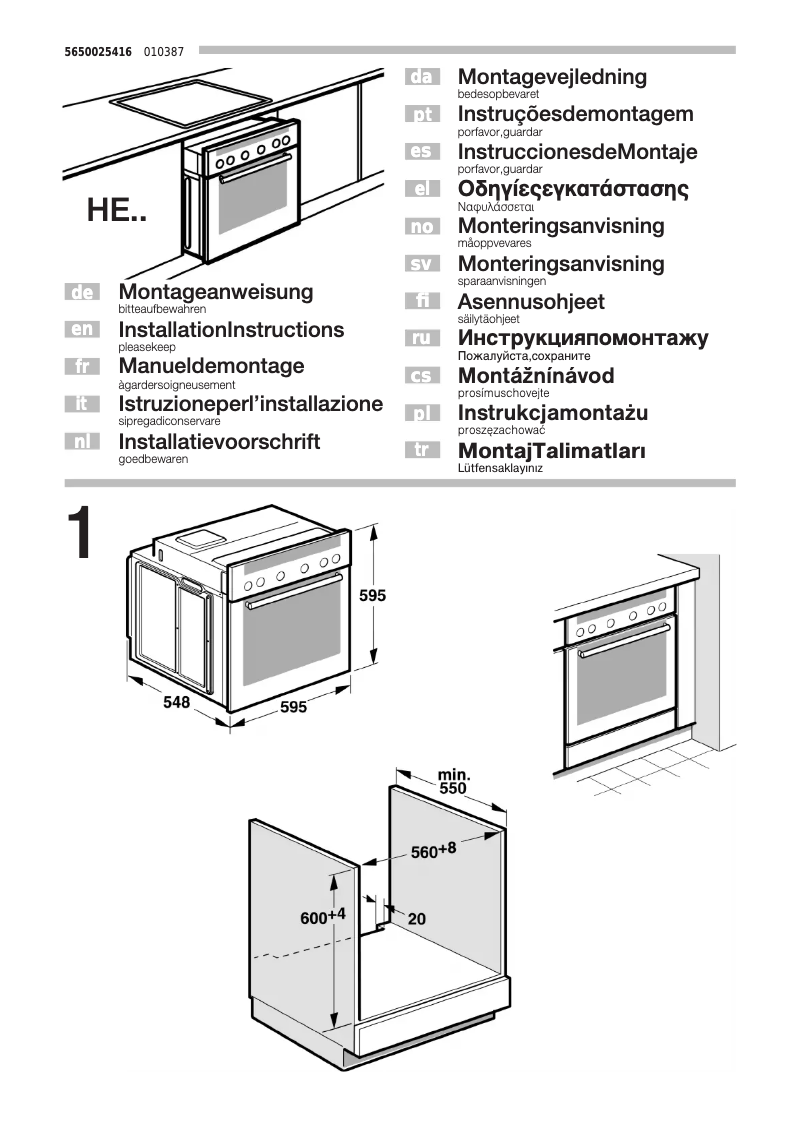 5650025416 010387

HE..

de Montageanweisung
bitteaufbewahren

en InstallationInstructions
pleasekeep

fr Manueldemontage
àgardersoigneusement

it Istruzioneperl'installazione
sipregadiconservare

nl Installatievoorschrift
goedbewaren

da Montagevejledning
bedesopbevaret

pt Instruçõesdemontagem
porfavor,guardar

es InstruccionesdeMontaje
porfavor,guardar

el Οδηγίεςεγκατάστασης
Ναφυλάσσεται

no Monteringsanvisning
måoppvevares

sv Monteringsanvisning
sparaanvisningen

fi Asennusohjeet
säilytäohjeet

ru Инструкцияпомонтажу
Пожалуйста,сохраните

cs Montážnínávod
prosímuschovejte

pl Instrukcjamontażu
proszęzachować

tr MontajTalimatları
Lütfensaklayınız

1

595

548

595

min. 550

$560^{+8}$

$600^{+4}$

20