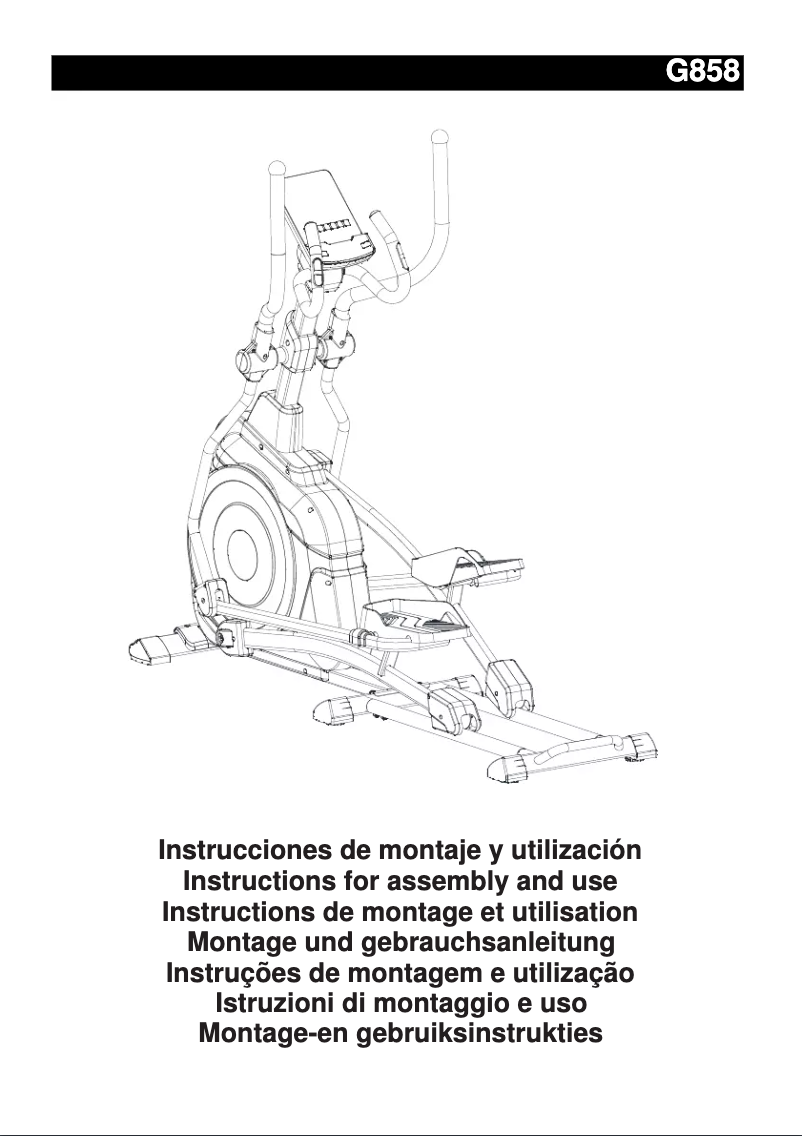 G858

Instrucciones de montaje y utilización
Instructions for assembly and use
Instructions de montage et utilisation
Montage und gebrauchsanleitung
Instruções de montagem e utilização
Istruzioni di montaggio e uso
Montage-en gebruiksinstrukties