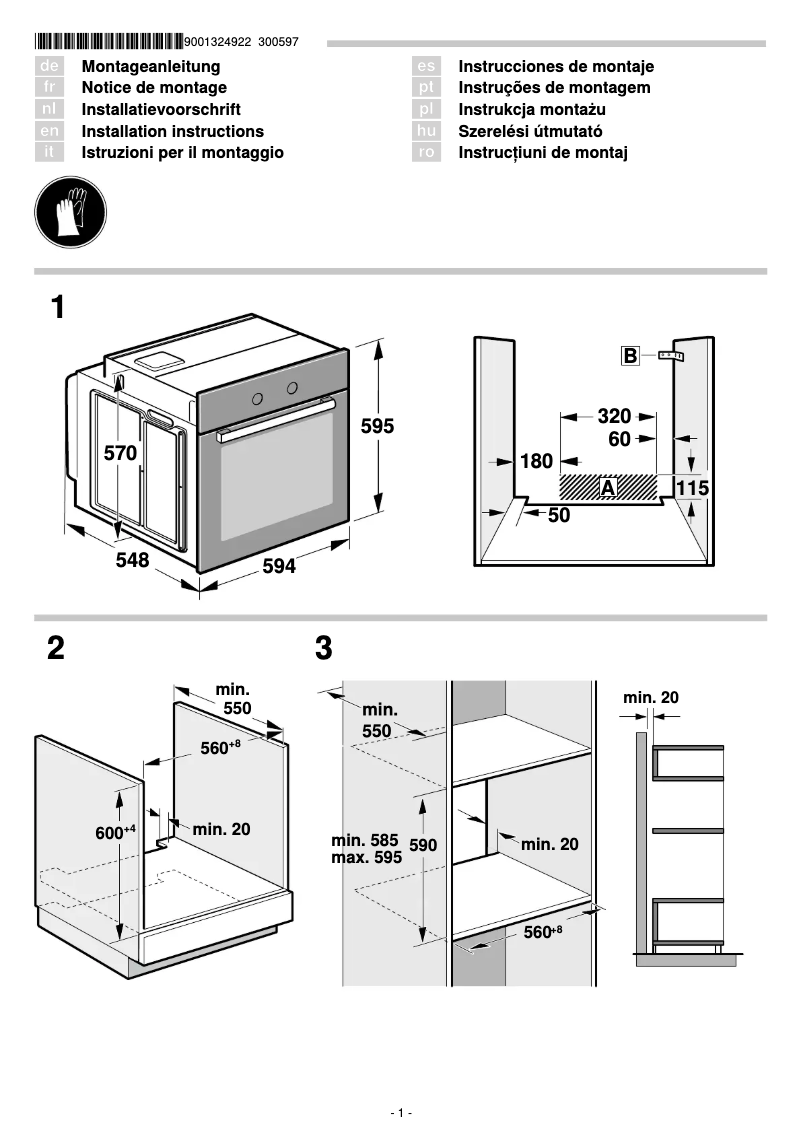 9001324922 300597

de Montageanleitung
fr Notice de montage
nl Installatievoorschrift
en Installation instructions
it Istruzioni per il montaggio

es Instrucciones de montaje
pt Instruções de montagem
pl Instrukcja montażu
hu Szerelési útmutató
ro Instrucțiuni de montaj

1

570
595
548
594

B
320
60
180
A
115
50

2

min. 550
$560^{+8}$
$600^{+4}$
min. 20

3

min. 550
min. 585
max. 595
590
min. 20
$560^{+8}$
min. 20

- 1 -