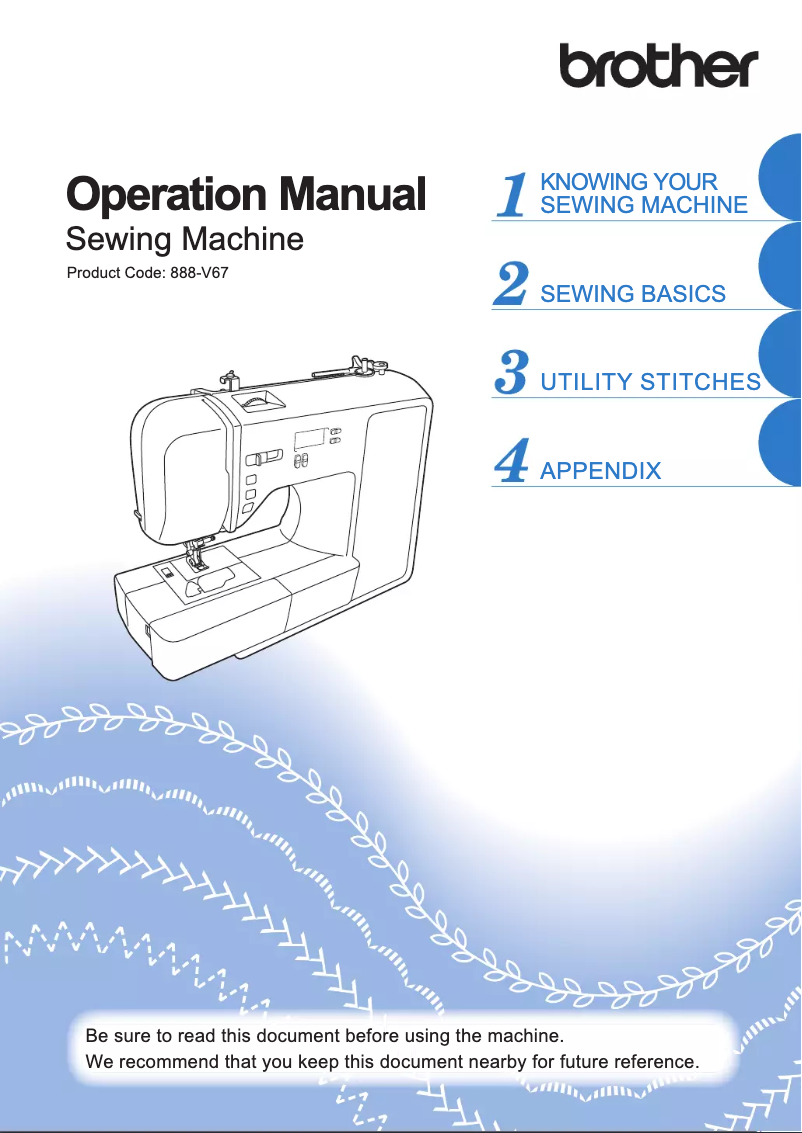 brother

Operation Manual
Sewing Machine
Product Code: 888-V67

1 KNOWING YOUR SEWING MACHINE

2 SEWING BASICS

3 UTILITY STITCHES

4 APPENDIX

Be sure to read this document before using the machine.
We recommend that you keep this document nearby for future reference.