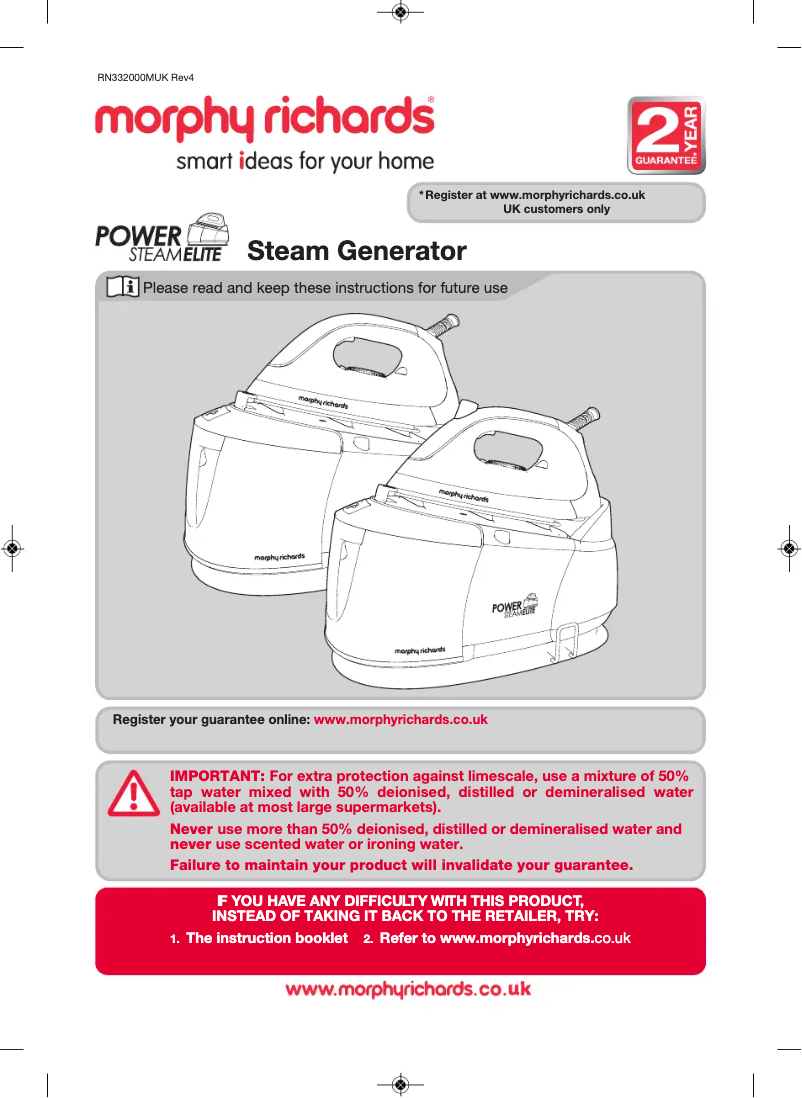 RN332000MUK Rev4

morphy richards®

smart ideas for your home

2 YEAR GUARANTEE*

*Register at www.morphyrichards.co.uk
UK customers only

POWER STEAM ELITE

Steam Generator

Please read and keep these instructions for future use

morphy richards

morphy richards

morphy richards

POWER STEAM ELITE

morphy richards

Register your guarantee online: www.morphyrichards.co.uk

IMPORTANT: For extra protection against limescale, use a mixture of 50% tap water mixed with 50% deionised, distilled or demineralised water (available at most large supermarkets).

Never use more than 50% deionised, distilled or demineralised water and never use scented water or ironing water.

Failure to maintain your product will invalidate your guarantee.

IF YOU HAVE ANY DIFFICULTY WITH THIS PRODUCT, INSTEAD OF TAKING IT BACK TO THE RETAILER, TRY:

1. The instruction booklet 2. Refer to www.morphyrichards.co.uk

www.morphyrichards.co.uk