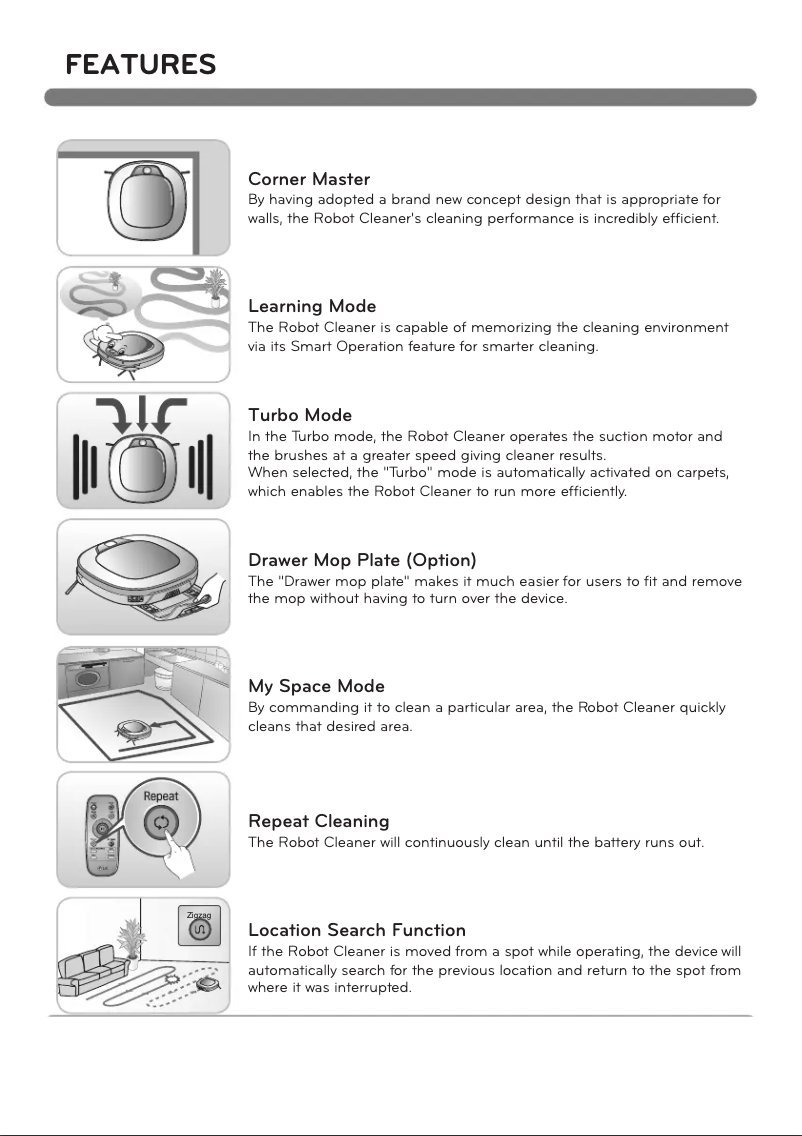 FEATURES

Corner Master
By having adopted a brand new concept design that is appropriate for walls, the Robot Cleaner's cleaning performance is incredibly efficient.

Learning Mode
The Robot Cleaner is capable of memorizing the cleaning environment via its Smart Operation feature for smarter cleaning.

Turbo Mode
In the Turbo mode, the Robot Cleaner operates the suction motor and the brushes at a greater speed giving cleaner results.
When selected, the "Turbo" mode is automatically activated on carpets, which enables the Robot Cleaner to run more efficiently.

Drawer Mop Plate (Option)
The "Drawer mop plate" makes it much easier for users to fit and remove the mop without having to turn over the device.

My Space Mode
By commanding it to clean a particular area, the Robot Cleaner quickly cleans that desired area.

Repeat

Repeat Cleaning
The Robot Cleaner will continuously clean until the battery runs out.

Zigzag

Location Search Function
If the Robot Cleaner is moved from a spot while operating, the device will automatically search for the previous location and return to the spot from where it was interrupted.