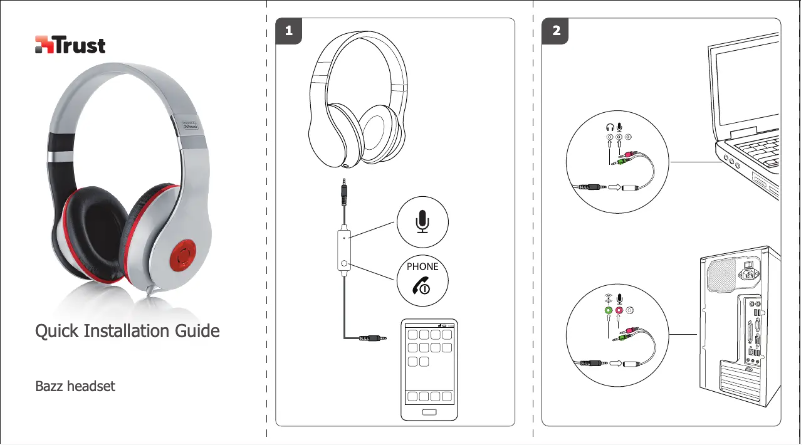 Trust

Quick Installation Guide

Bazz headset

1

PHONE

2