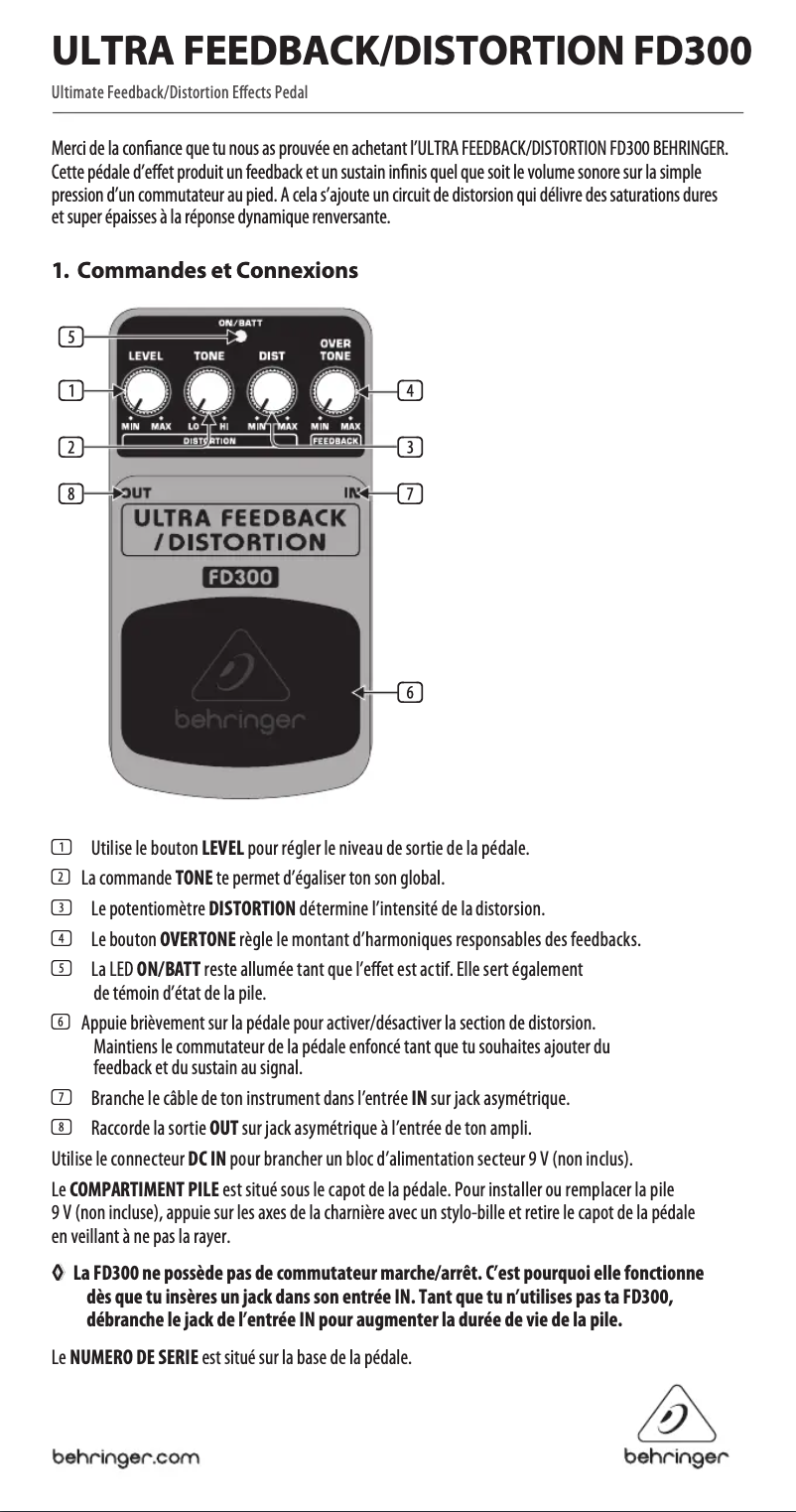 ULTRA FEEDBACK/DISTORTION FD300

Ultimate Feedback/Distortion Effects Pedal

Merci de la confiance que tu nous as prouvée en achetant l'ULTRA FEEDBACK/DISTORTION FD300 BEHRINGER. Cette pédale d'effet produit un feedback et un sustain infinis quel que soit le volume sonore sur la simple pression d'un commutateur au pied. A cela s'ajoute un circuit de distorsion qui délivre des saturations dures et super épaisses à la réponse dynamique renversante.

1. Commandes et Connexions

5
ON/BATT
LEVEL TONE DIST OVER TONE
1
4
MIN MAX LO HI MIN MAX MIN MAX
DISTORTION FEEDBACK
2
3
8
OUT
IN
7
ULTRA FEEDBACK /DISTORTION
FD300
6
behringer

1 Utilise le bouton LEVEL pour régler le niveau de sortie de la pédale.

2 La commande TONE te permet d'égaliser ton son global.

3 Le potentiomètre DISTORTION détermine l'intensité de la distorsion.

4 Le bouton OVERTONE règle le montant d'harmoniques responsables des feedbacks.

5 La LED ON/BATT reste allumée tant que l'effet est actif. Elle sert également de témoin d'état de la pile.

6 Appuie brièvement sur la pédale pour activer/désactiver la section de distorsion. Maintiens le commutateur de la pédale enfoncé tant que tu souhaites ajouter du feedback et du sustain au signal.

7 Branche le câble de ton instrument dans l'entrée IN sur jack asymétrique.

8 Raccorde la sortie OUT sur jack asymétrique à l'entrée de ton ampli.

Utilise le connecteur DC IN pour brancher un bloc d'alimentation secteur 9 V (non inclus).

Le COMPARTIMENT PILE est situé sous le capot de la pédale. Pour installer ou remplacer la pile 9 V (non incluse), appuie sur les axes de la charnière avec un stylo-bille et retire le capot de la pédale en veillant à ne pas la rayer.

◊ La FD300 ne possède pas de commutateur marche/arrêt. C'est pourquoi elle fonctionne dès que tu insères un jack dans son entrée IN. Tant que tu n'utilises pas ta FD300, débranche le jack de l'entrée IN pour augmenter la durée de vie de la pile.

Le NUMERO DE SERIE est situé sur la base de la pédale.

behringer.com

behringer