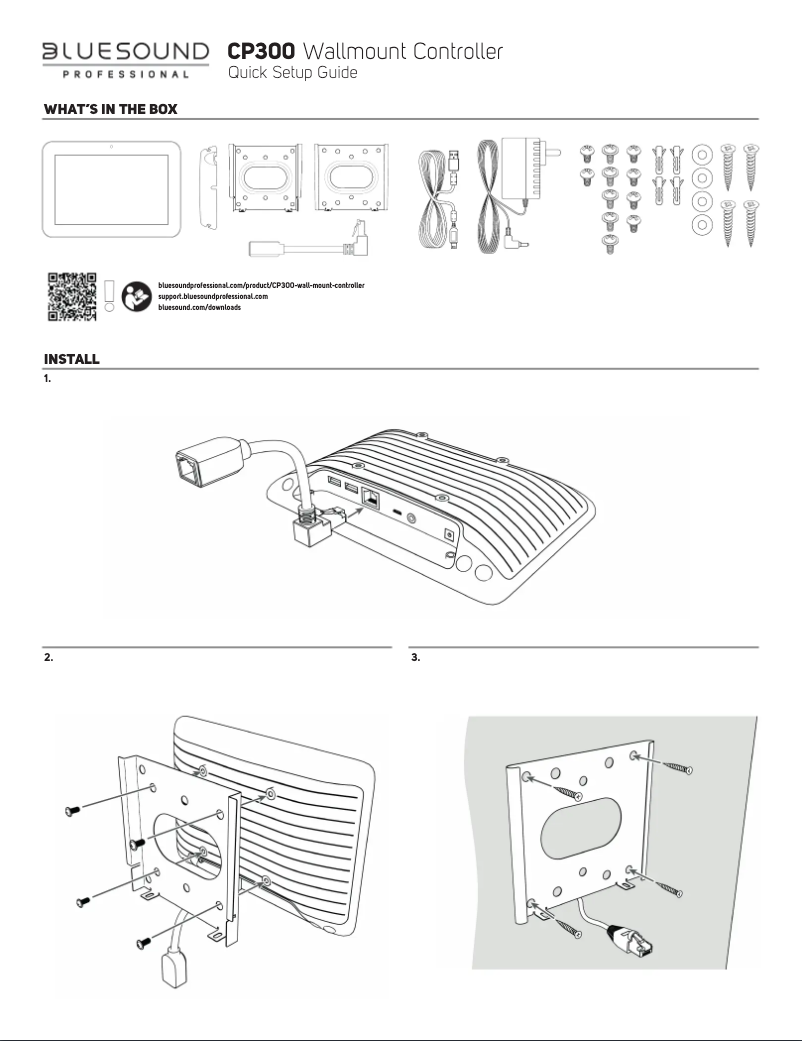 BLUESOUND PROFESSIONAL CP300 Wallmount Controller
Quick Setup Guide

WHAT'S IN THE BOX

bluesoundprofessional.com/product/CP300-wall-mount-controller
support.bluesoundprofessional.com
bluesound.com/downloads

INSTALL

1.

2.

3.