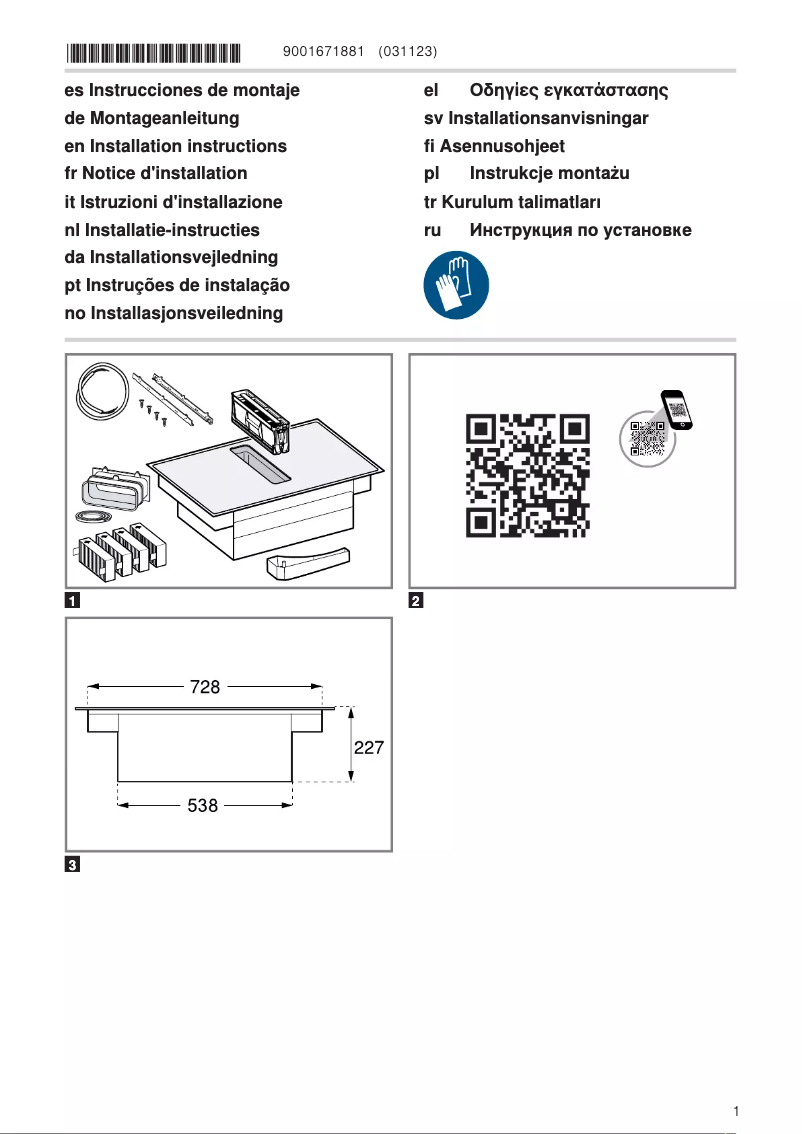 9001671881 (031123)

es Instrucciones de montaje
de Montageanleitung
en Installation instructions
fr Notice d'installation
it Istruzioni d'installazione
nl Installatie-instructies
da Installationsvejledning
pt Instruções de instalação
no Installasjonsveiledning

el Οδηγίες εγκατάστασης
sv Installationsanvisningar
fi Asennusohjeet
pl Instrukcje montażu
tr Kurulum talimatları
ru Инструкция по установке

1

2

728
227
538

3

1